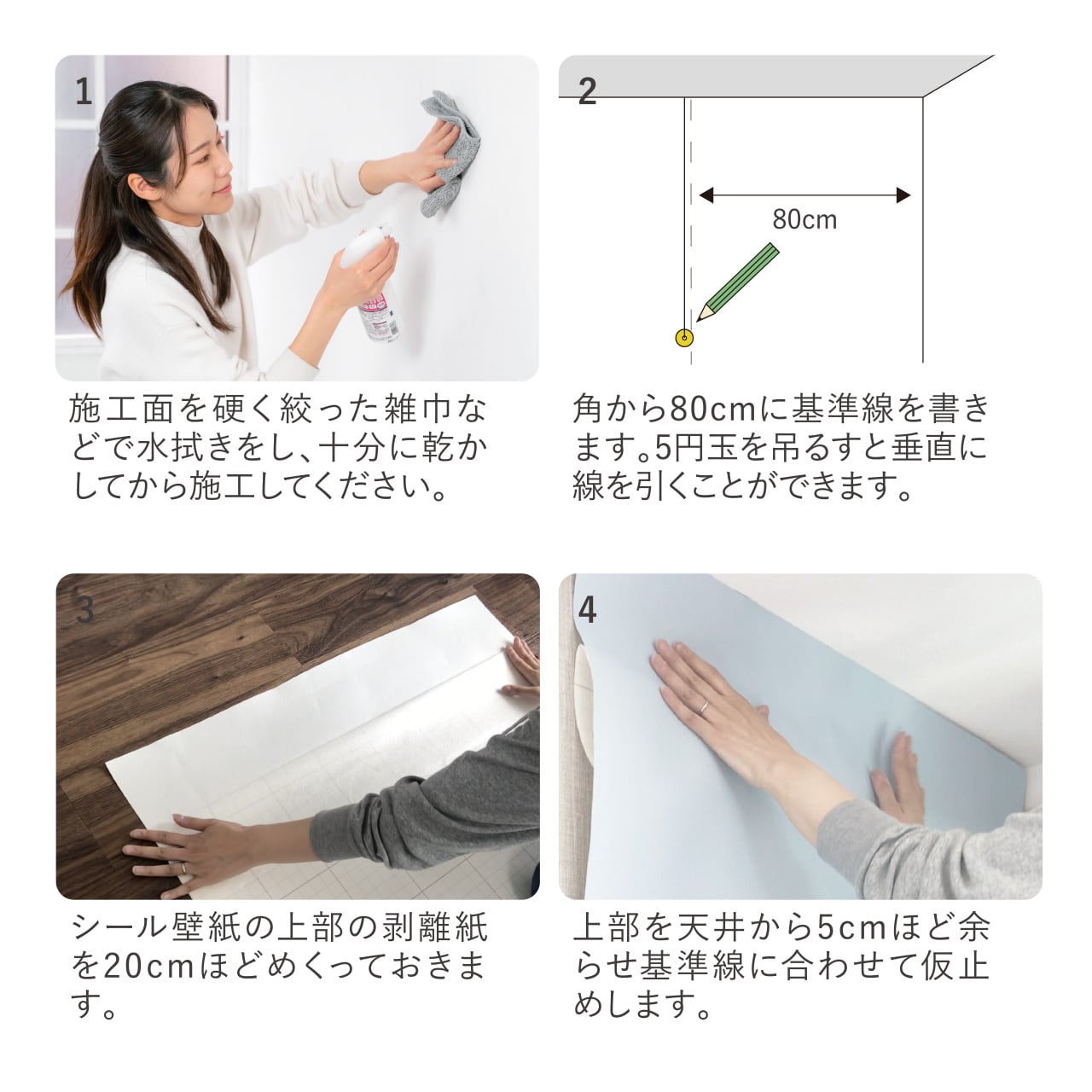 1

施工面を硬く絞った雑巾などで水拭きをし、十分に乾かしてから施工してください。

2

80cm

角から80cmに基準線を書きます。5円玉を吊るすと垂直に線を引くことができます。

3

シール壁紙の上部の剥離紙を20cmほどめくっておきます。

4

上部を天井から5cmほど余らせ基準線に合わせて仮止めします。