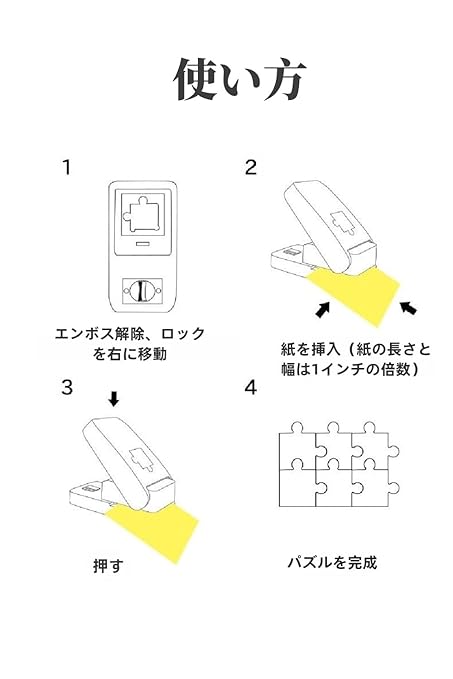 使い方

1

エンボス解除、ロックを右に移動

2

紙を挿入（紙の長さと幅は1インチの倍数）

3

押す

4

パズルを完成