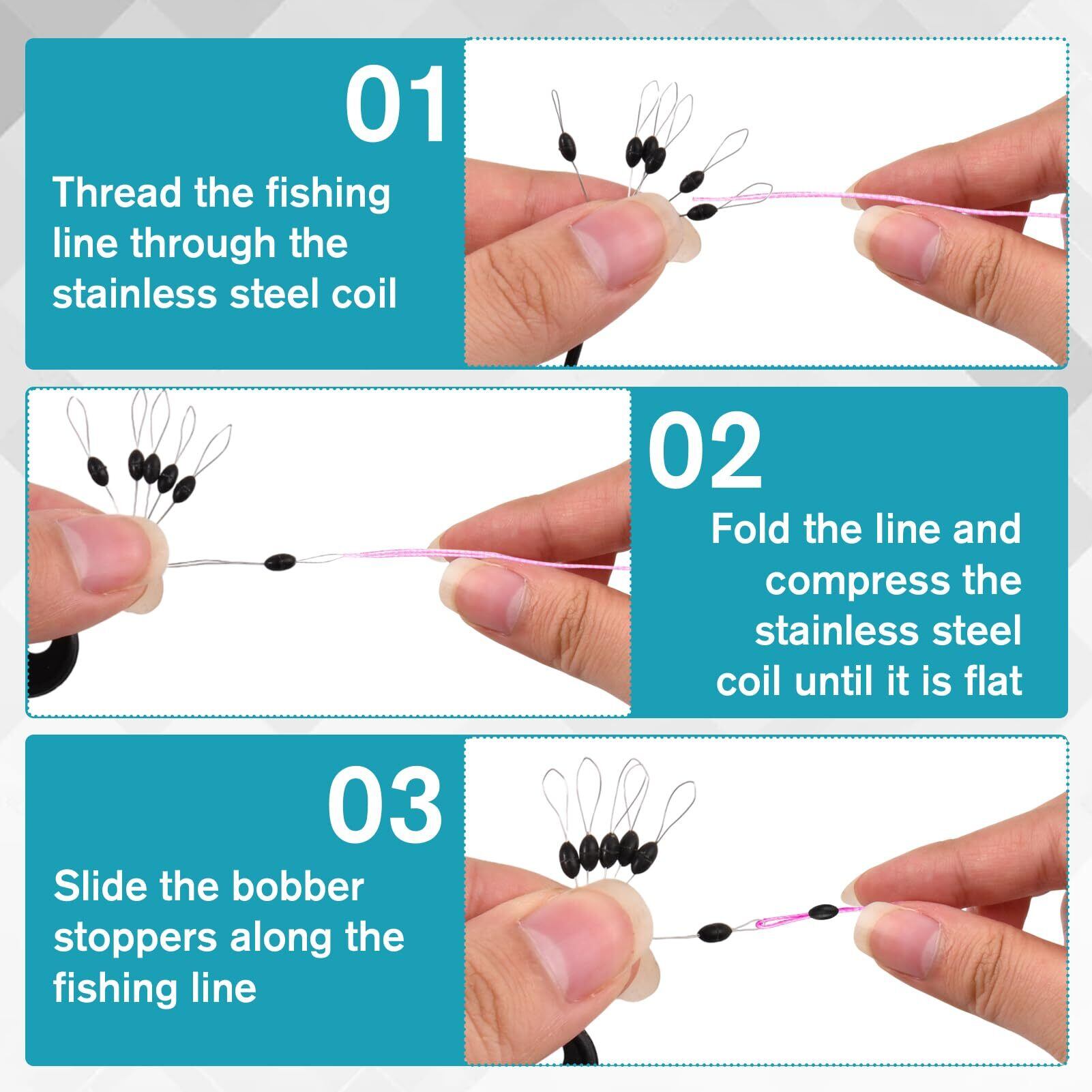 01

Thread the fishing line through the stainless steel coil

02

Fold the line and compress the stainless steel coil until it is flat

03

Slide the bobber stoppers along the fishing line