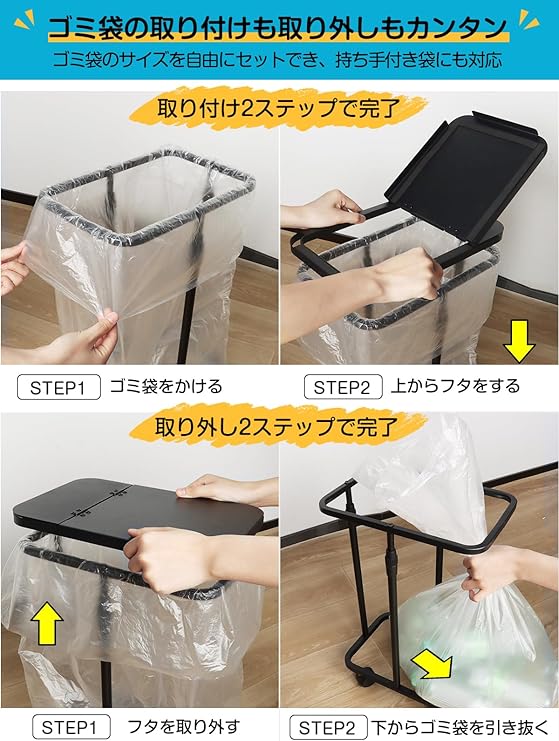 ゴミ袋の取り付けも取り外しもカンタン

ゴミ袋のサイズを自由にセットでき、持ち手付き袋にも対応

取り付け2ステップで完了

STEP1 ゴミ袋をかける

STEP2 上からフタをする

取り外し2ステップで完了

STEP1 フタを取り外す

STEP2 下からゴミ袋を引き抜く