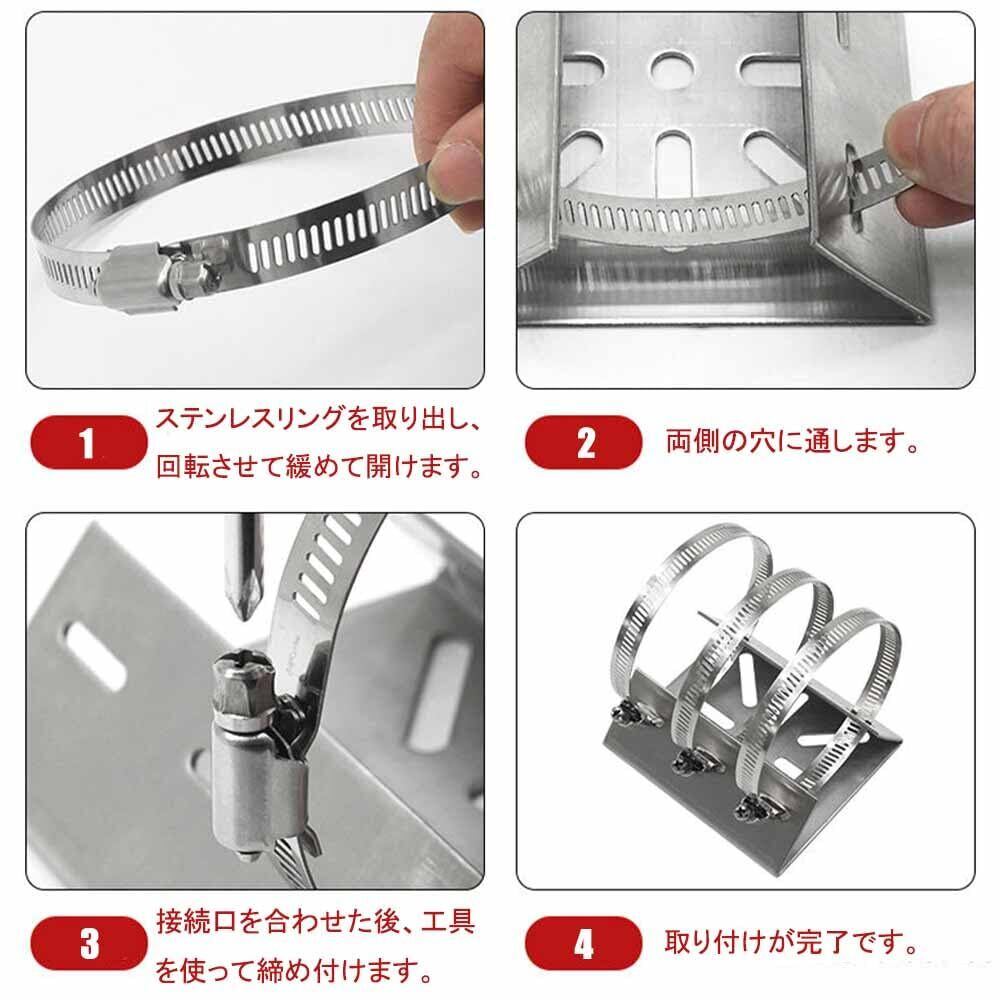 1
ステンレスリングを取り出し、回転させて緩めて開けます。

2
両側の穴に通します。

3
接続口を合わせた後、工具を使って締め付けます。

4
取り付けが完了です。