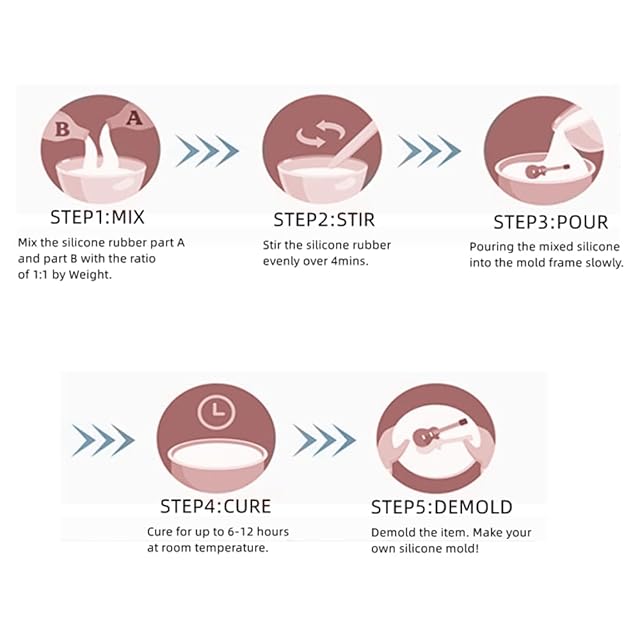 B A

STEP1:MIX
Mix the silicone rubber part A and part B with the ratio of 1:1 by Weight.

STEP2:STIR
Stir the silicone rubber evenly over 4mins.

STEP3:POUR
Pouring the mixed silicone into the mold frame slowly.

STEP4:CURE
Cure for up to 6-12 hours at room temperature.

STEP5:DEMOLD
Demold the item. Make your own silicone mold!