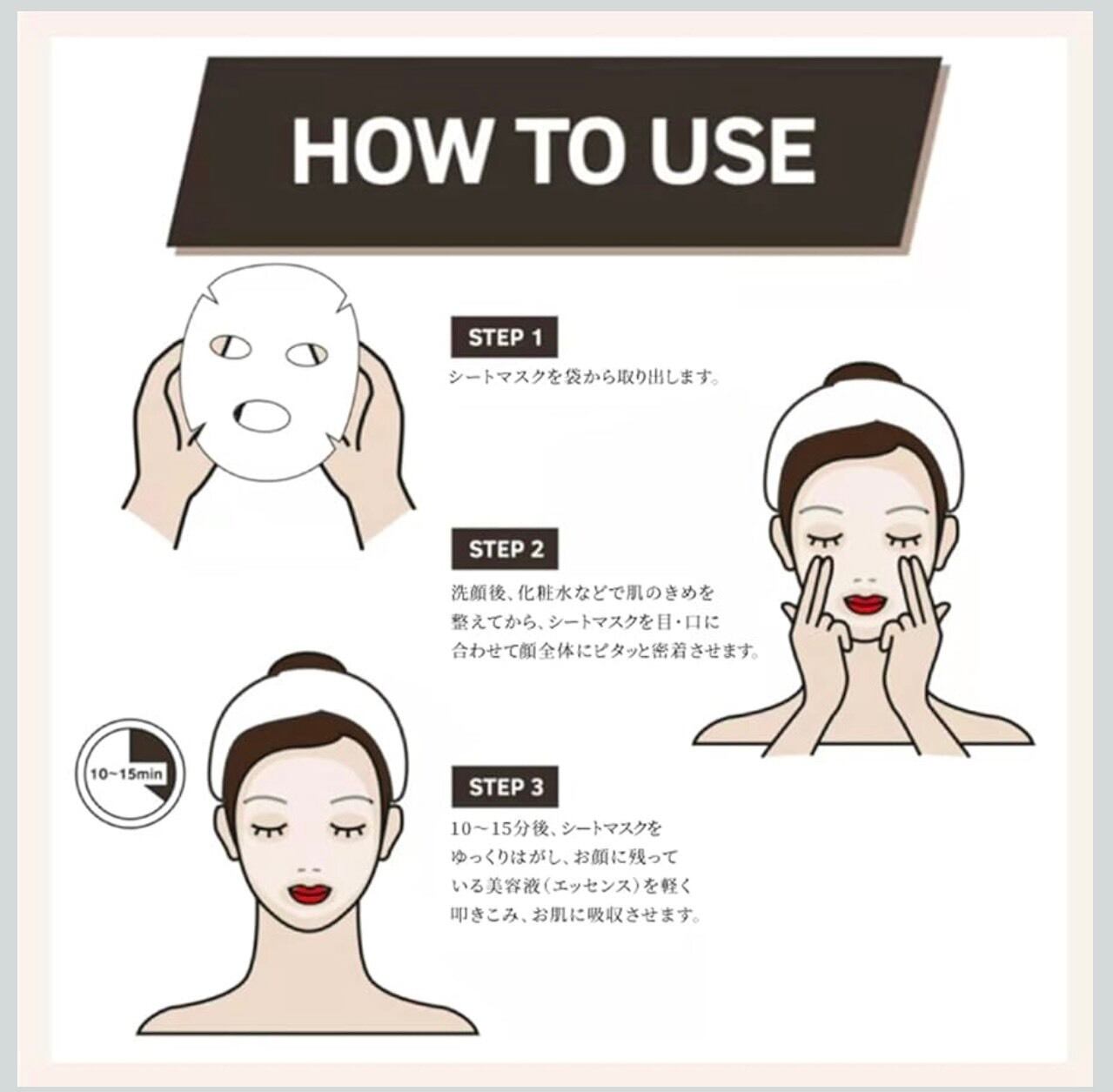 HOW TO USE

STEP 1
シートマスクを袋から取り出します。

STEP 2
洗顔後、化粧水などで肌のきめを整えてから、シートマスクを目・口に合わせて顔全体にピタッと密着させます。

10~15min

STEP 3
10～15分後、シートマスクをゆっくりはがし、お顔に残っている美容液(エッセンス)を軽く叩きこみ、お肌に吸収させます。