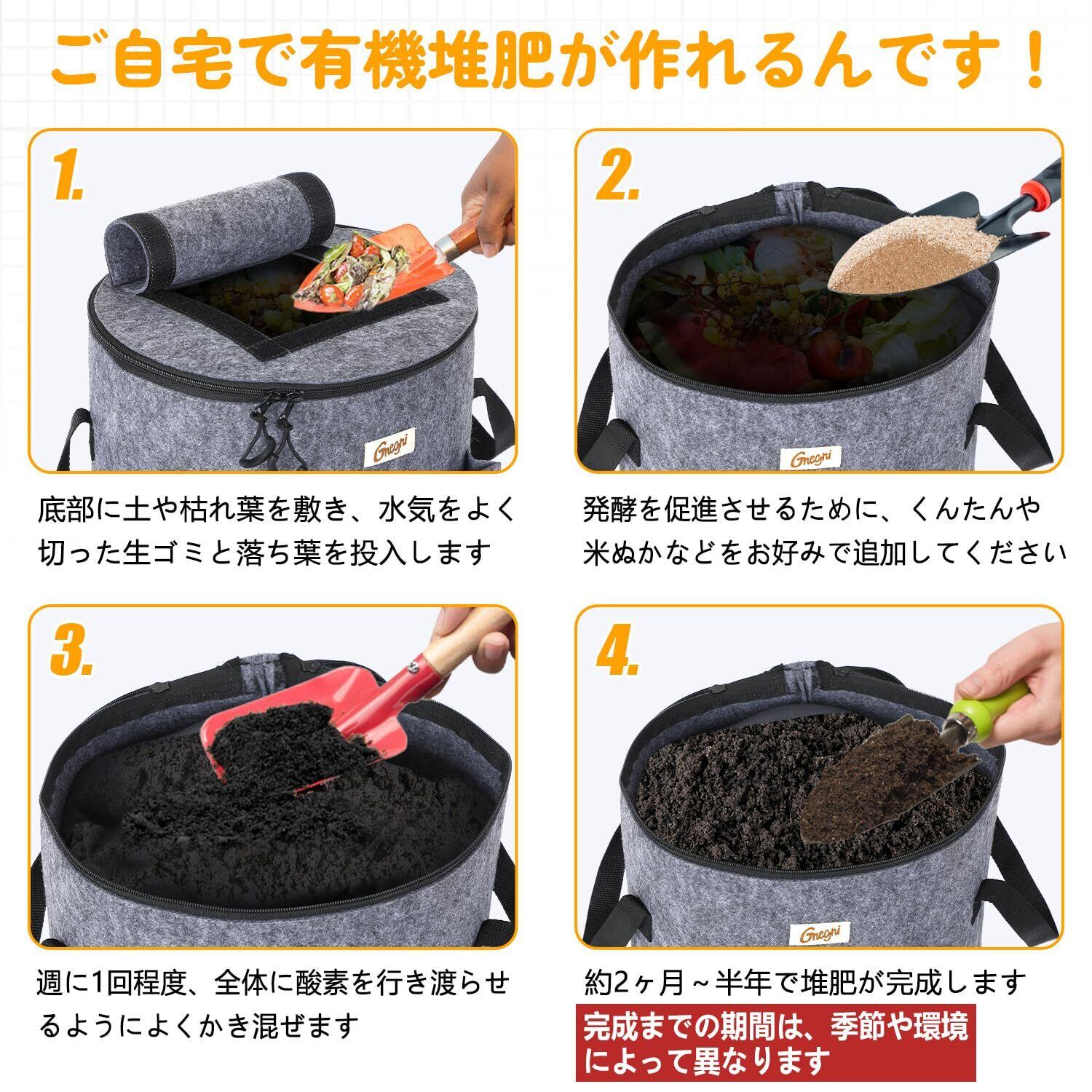 ご自宅で有機堆肥が作れるんです！

1.

Gnegni

底部に土や枯れ葉を敷き、水気をよく切った生ゴミと落ち葉を投入します

2.

Gnegni

発酵を促進させるために、くんたんや米ぬかなどをお好みで追加してください

3.

週に1回程度、全体に酸素を行き渡らせるようによくかき混ぜます

4.

Gnegni

約2ヶ月～半年で堆肥が完成します

完成までの期間は、季節や環境によって異なります