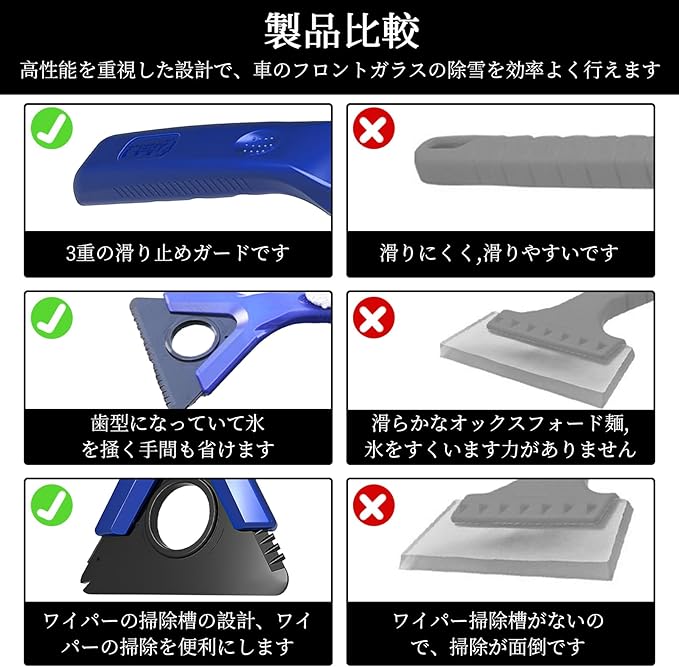 製品比較

高性能を重視した設計で、車のフロントガラスの除雪を効率よく行えます

3重の滑り止めガードです

滑りにくく,滑りやすいです

歯型になっていて氷を掻く手間も省けます

滑らかなオックスフォード麺,氷をすくいます力がありません

ワイパーの掃除槽の設計、ワイパーの掃除を便利にします

ワイパー掃除槽がないので、掃除が面倒です