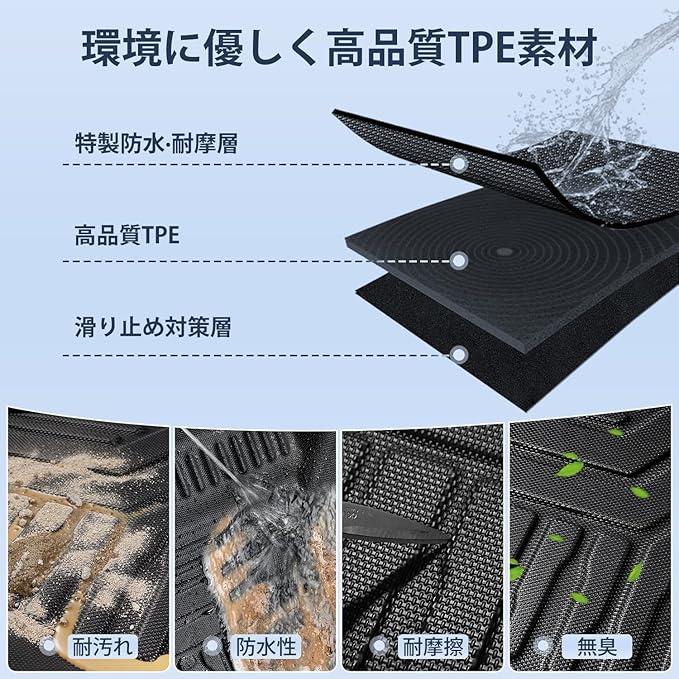 環境に優しく高品質TPE素材

特製防水·耐摩層

高品質TPE

滑り止め対策層

耐汚れ

防水性

耐摩擦

無臭