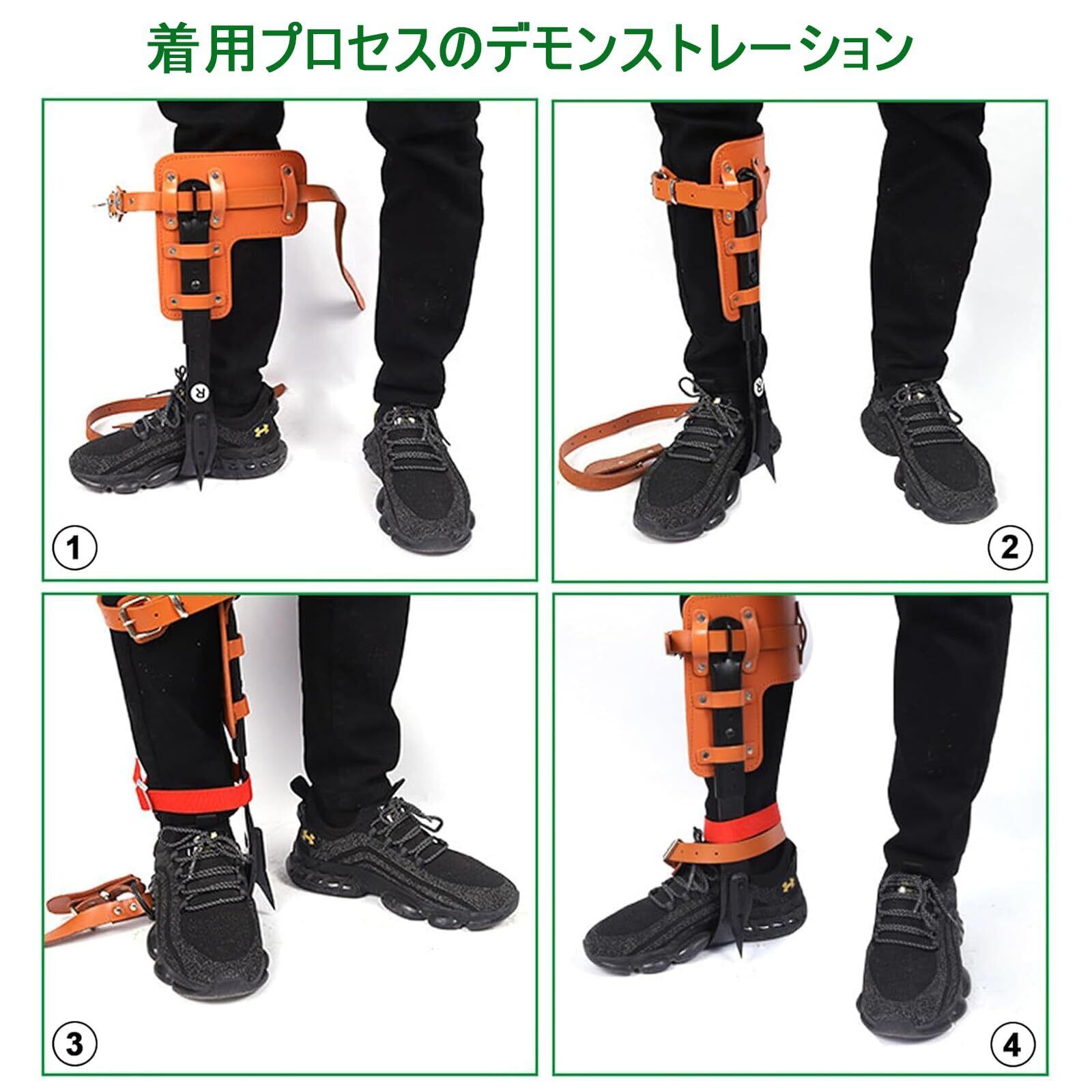 着用プロセスのデモンストレーション

R

①

R

②

③

④