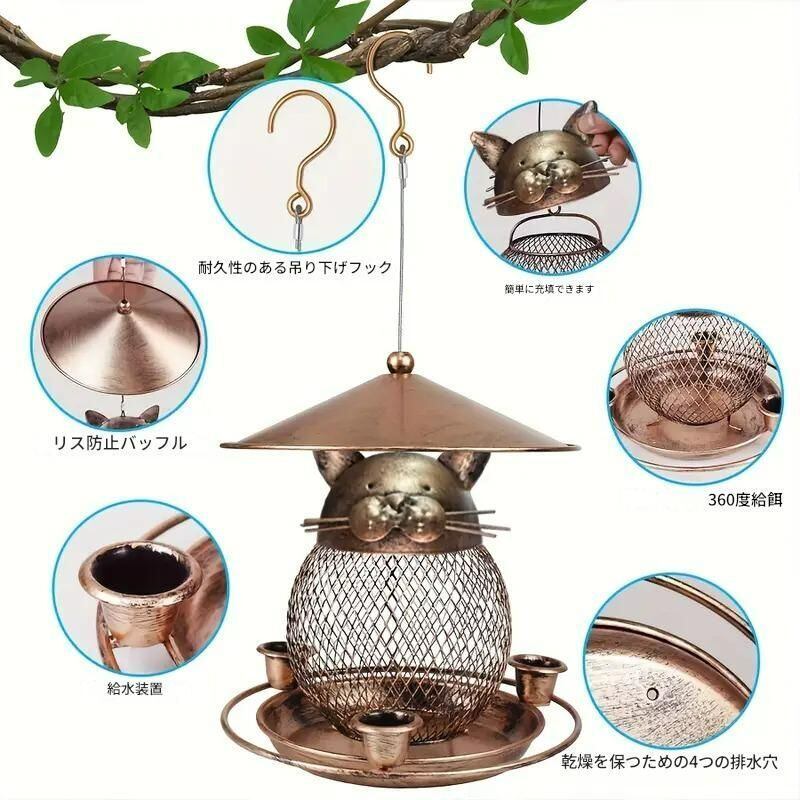 耐久性のある吊り下げフック

簡単に充填できます

リス防止バッフル

360度給餌

給水装置

乾燥を保つための4つの排水穴