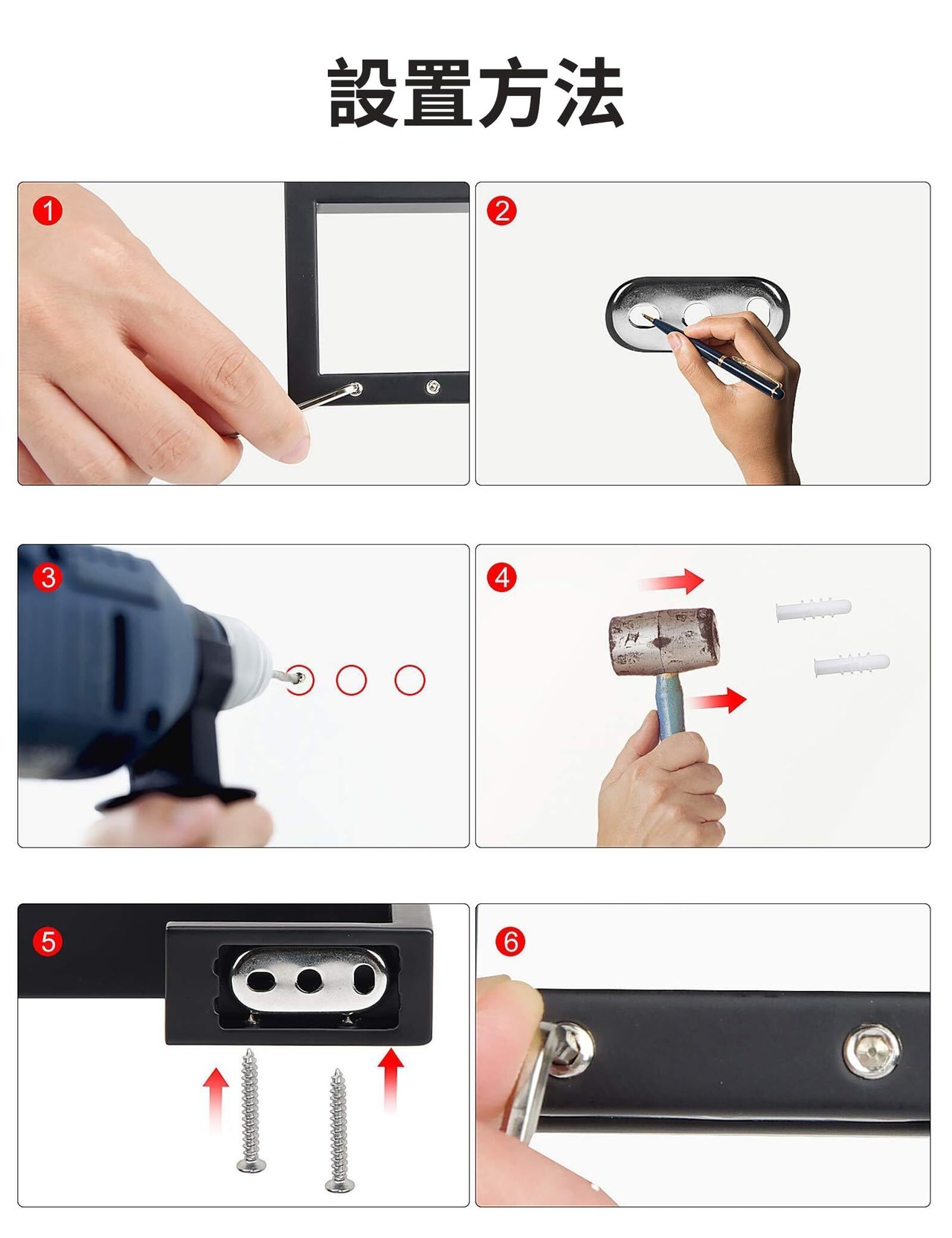 設置方法

1

2

3

4

5

6