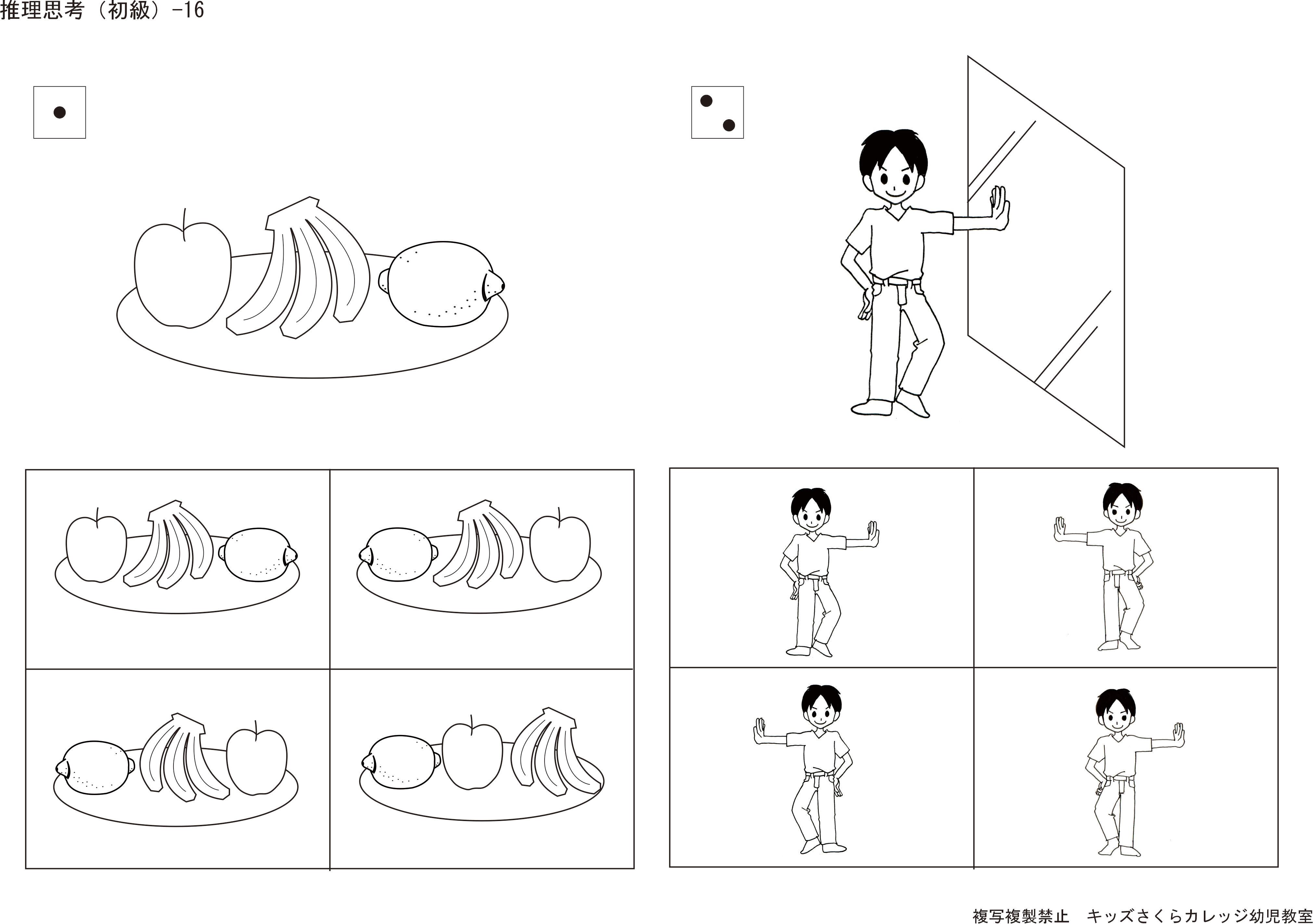 推理思考（初級）-16

複写複製禁止　キッズさくらカレッジ幼児教室