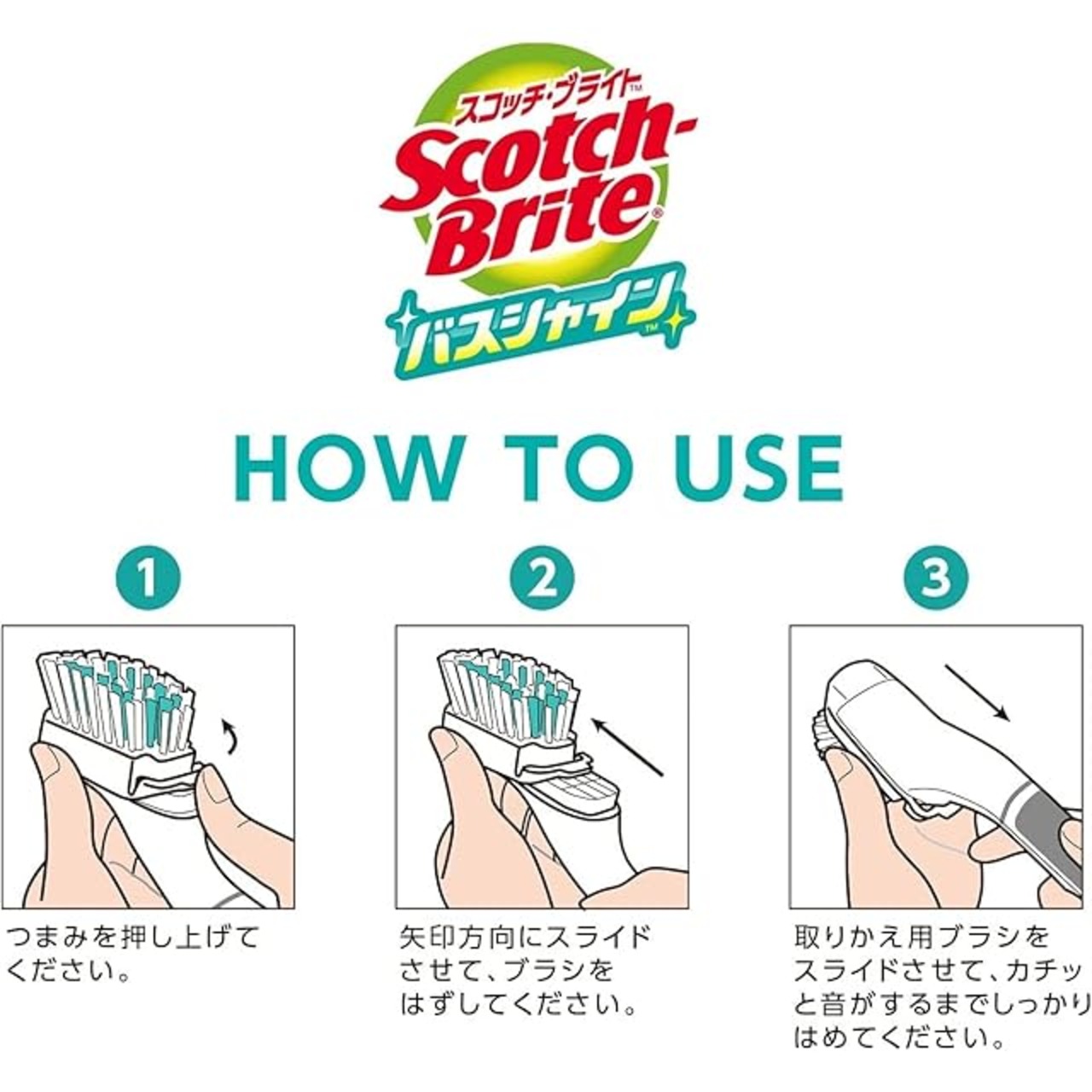 スコッチ・ブライト™
Scotch-Brite®
バスシャイン™

HOW TO USE

1

つまみを押し上げてください。

2

矢印方向にスライドさせて、ブラシをはずしてください。

3

取りかえ用ブラシをスライドさせて、カチッと音がするまでしっかりはめてください。