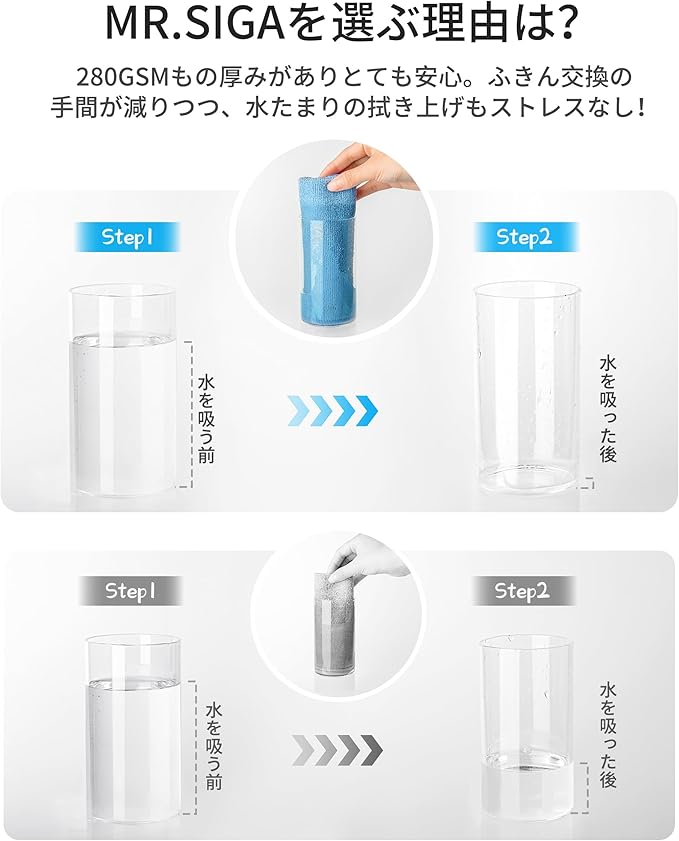 MR.SIGAを選ぶ理由は?

280GSMもの厚みがありとても安心。ふきん交換の手間が減りつつ、水たまりの拭き上げもストレスなし!

Step1

水を吸う前

Step2

水を吸った後

Step1

水を吸う前

Step2

水を吸った後