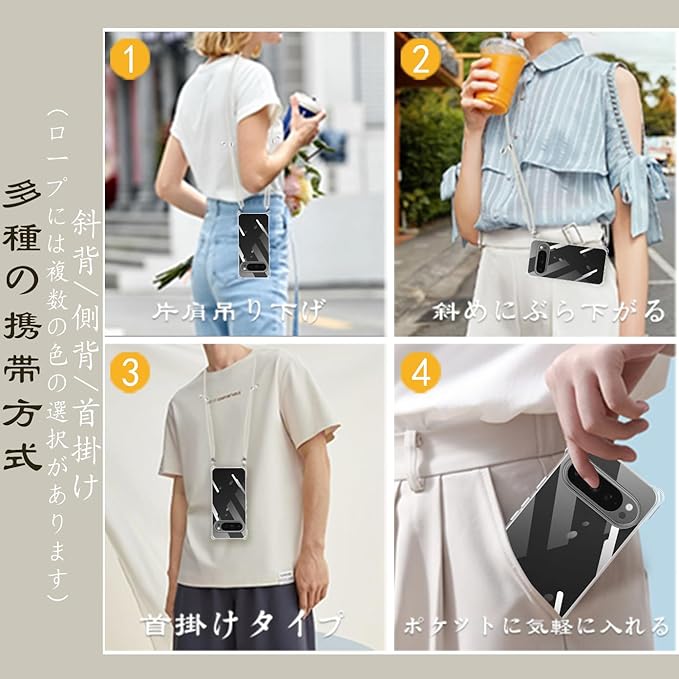 多種の携帯方式

斜背/側背/首掛け

(ロープには複数の色の選択があります)

1
片肩吊り下げ

2
斜めにぶら下がる

3
首掛けタイプ

4
ポケットに気軽に入れる