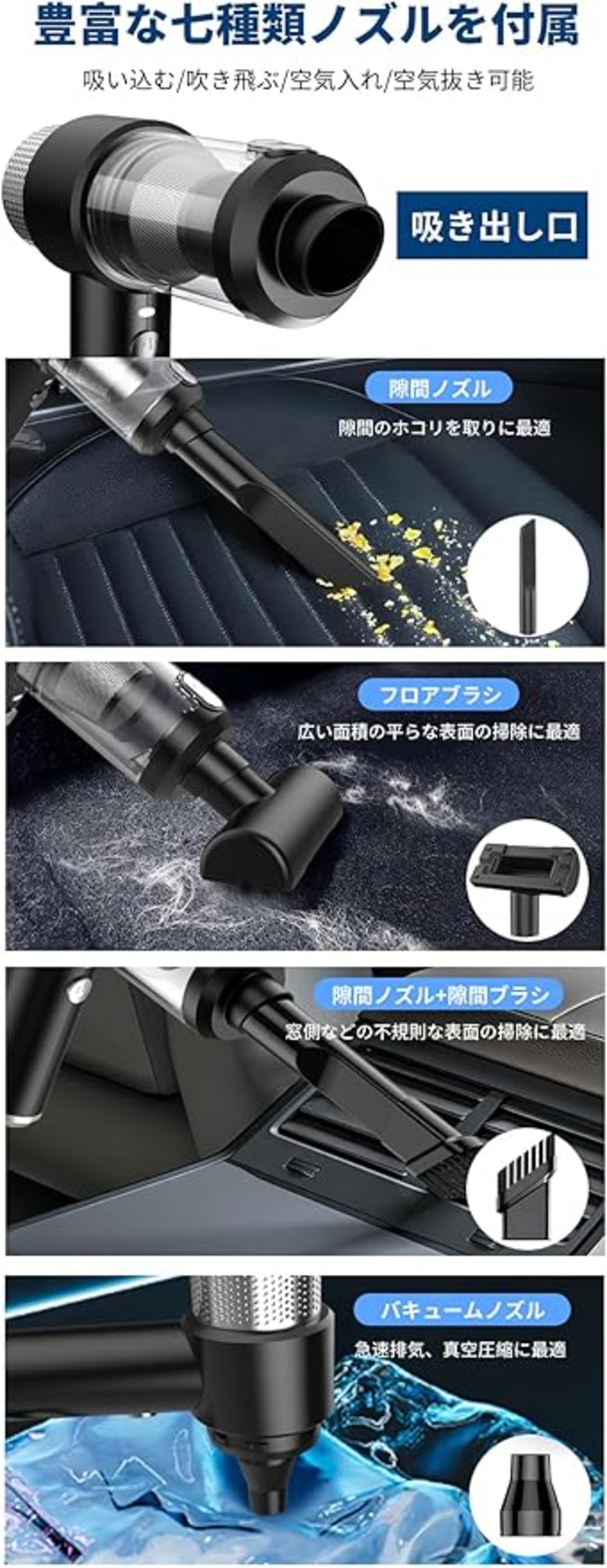 豊富な七種類ノズルを付属

吸い込む/吹き飛ぶ/空気入れ/空気抜き可能

吸き出し口

隙間ノズル

隙間のホコリを取りに最適

フロアブラシ

広い面積の平らな表面の掃除に最適

隙間ノズル+隙間ブラシ

窓側などの不規則な表面の掃除に最適

バキュームノズル

急速排気、真空圧縮に最適