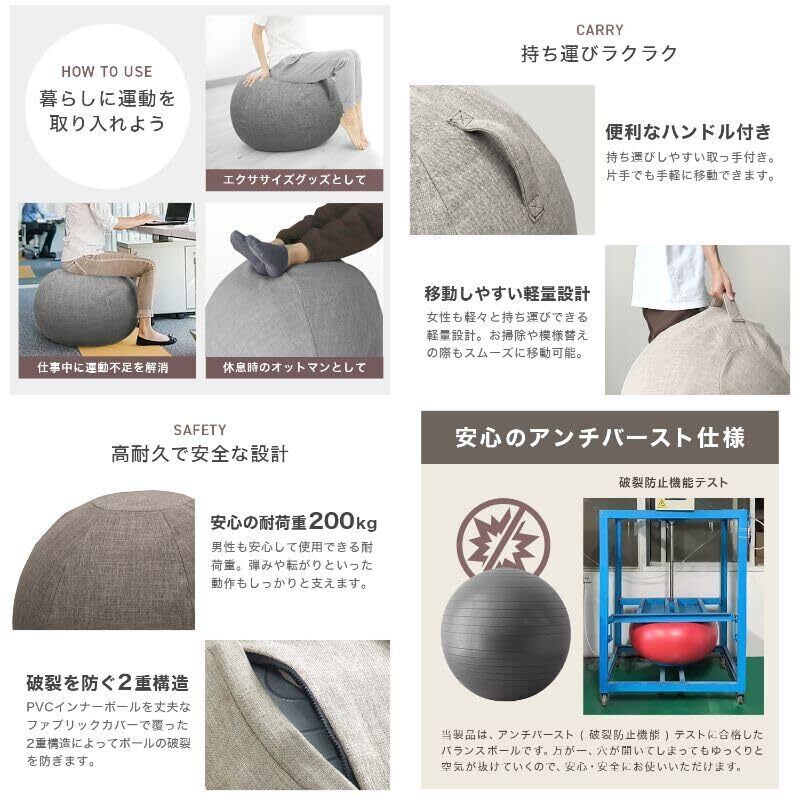 HOW TO USE
暮らしに運動を取り入れよう

エクササイズグッズとして

仕事中に運動不足を解消

休息時のオットマンとして

CARRY
持ち運びラクラク

便利なハンドル付き
持ち運びしやすい取っ手付き。片手でも手軽に移動できます。

移動しやすい軽量設計
女性も軽々と持ち運びできる軽量設計。お掃除や模様替えの際もスムーズに移動可能。

SAFETY
高耐久で安全な設計

安心の耐荷重200kg
男性も安心して使用できる耐荷重。弾みや転がりといった動作もしっかりと支えます。

破裂を防ぐ2重構造
PVCインナーボールを丈夫なファブリックカバーで覆った2重構造によってボールの破裂を防ぎます。

安心のアンチバースト仕様

破裂防止機能テスト

当製品は、アンチバースト（破裂防止機能）テストに合格したバランスボールです。万が一、穴が開いてしまってもゆっくりと空気が抜けていくので、安心・安全にお使いいただけます。