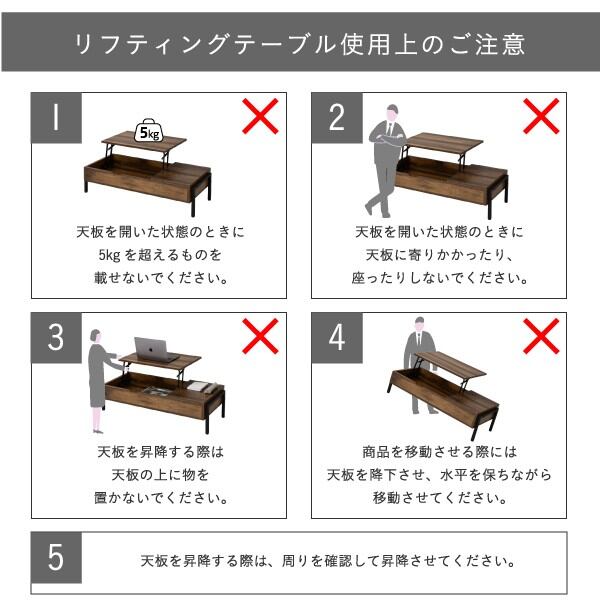 リフティングテーブル使用上のご注意

1

5kg

天板を開いた状態のときに
5kg を超えるものを
載せないでください。

2

天板を開いた状態のときに
天板に寄りかかったり、
座ったりしないでください。

3

天板を昇降する際は
天板の上に物を
置かないでください。

4

商品を移動させる際には
天板を降下させ、水平を保ちながら
移動させてください。

5

天板を昇降する際は、周りを確認して昇降させてください。