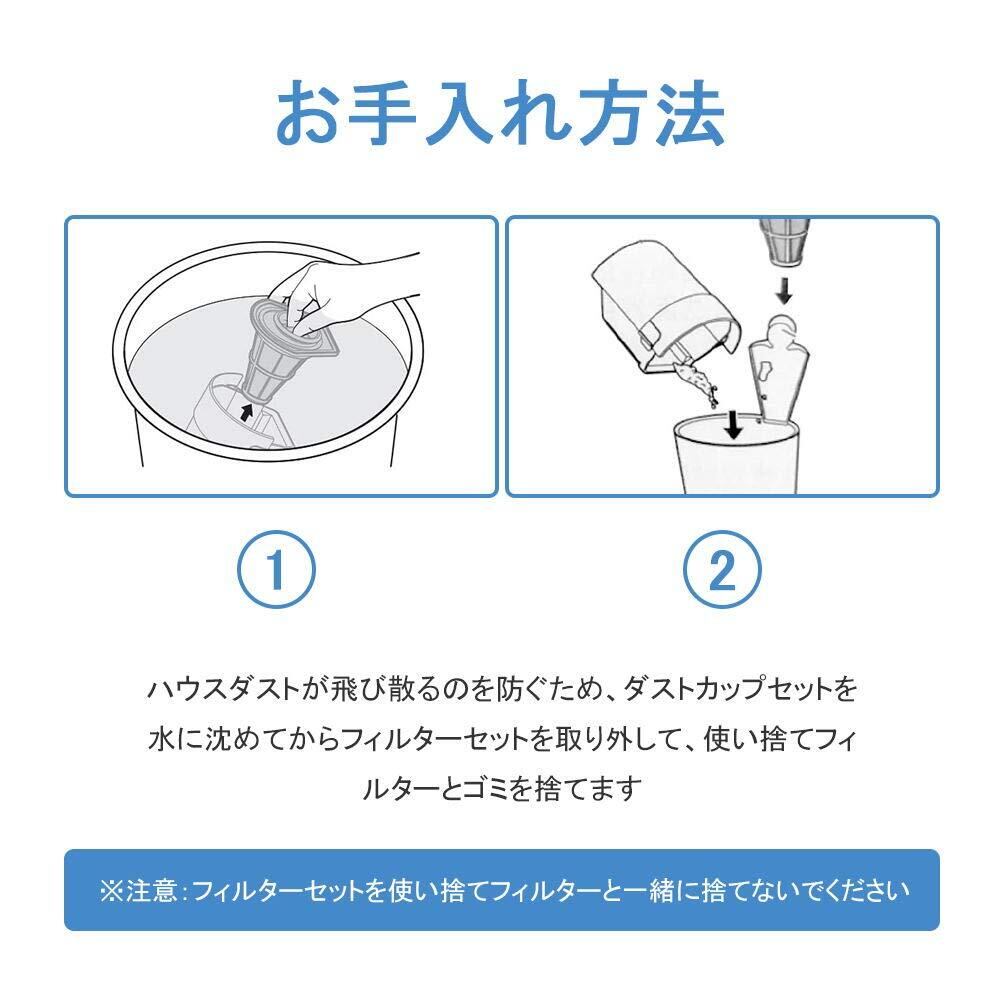 お手入れ方法

①

②

ハウスダストが飛び散るのを防ぐため、ダストカップセットを水に沈めてからフィルターセットを取り外して、使い捨てフィルターとゴミを捨てます

※注意：フィルターセットを使い捨てフィルターと一緒に捨てないでください