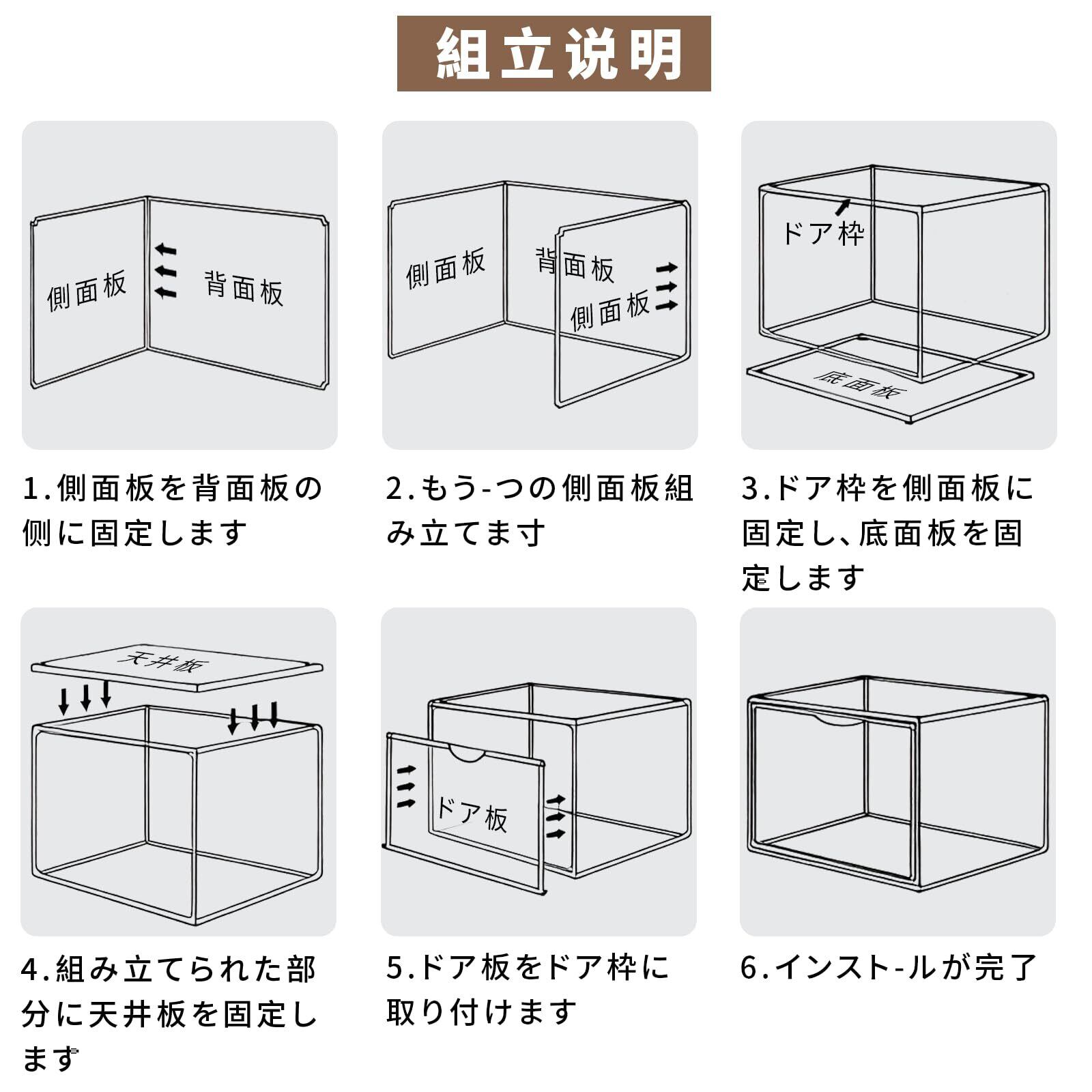 組立说明

側面板
背面板

1.側面板を背面板の側に固定します

側面板
背面板
側面板

2.もう-つの側面板組み立てま寸

ドア枠
底面板

3.ドア枠を側面板に固定し、底面板を固定します

天井板

4.組み立てられた部分に天井板を固定します

ドア板

5.ドア板をドア枠に取り付けます

6.インスト-ルが完了