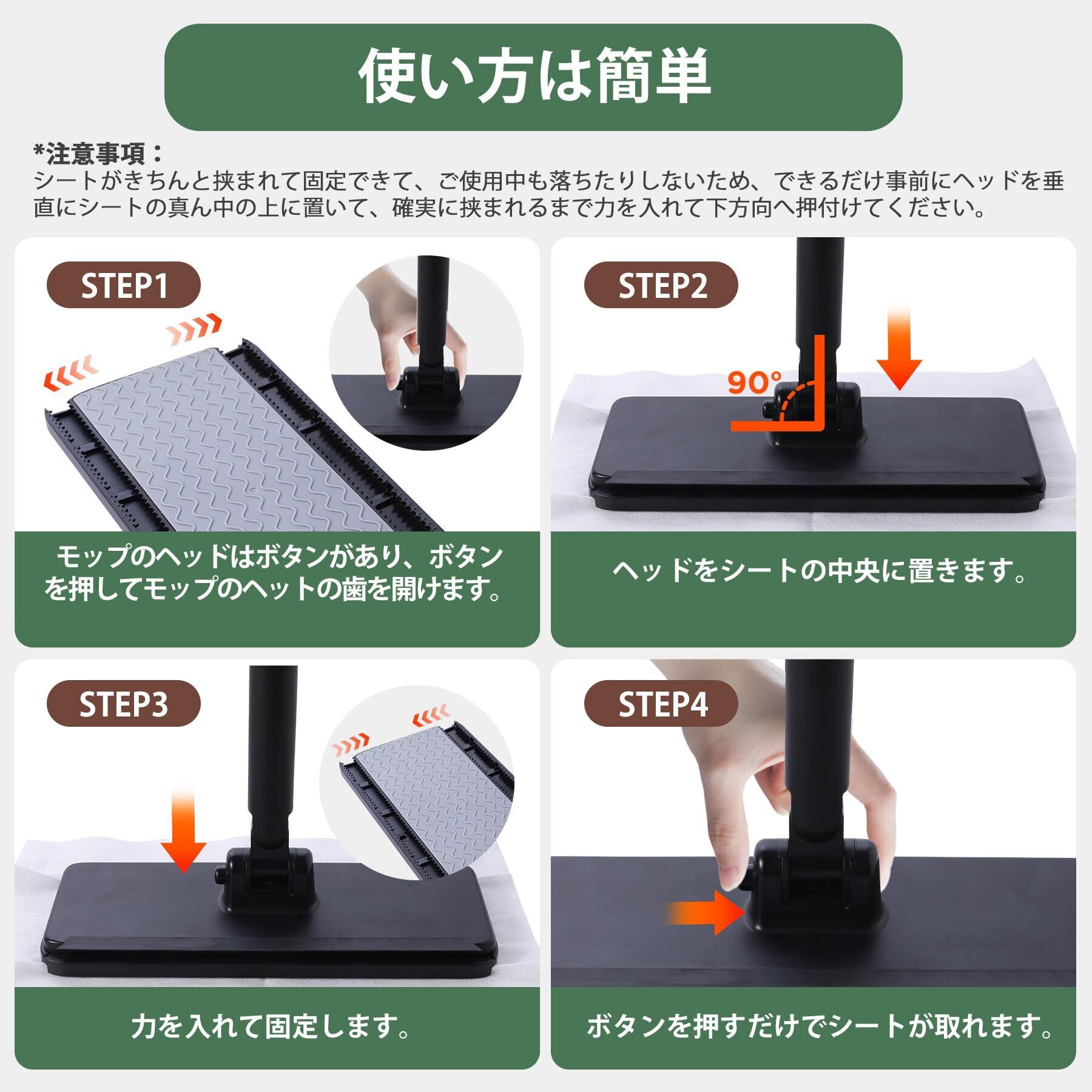 使い方は簡単

*注意事項：
シートがきちんと挟まれて固定できて、ご使用中も落ちたりしないため、できるだけ事前にヘッドを垂直にシートの真ん中の上に置いて、確実に挟まれるまで力を入れて下方向へ押付けてください。

STEP1

モップのヘッドはボタンがあり、ボタンを押してモップのヘットの歯を開けます。

STEP2

90°

ヘッドをシートの中央に置きます。

STEP3

力を入れて固定します。

STEP4

ボタンを押すだけでシートが取れます。