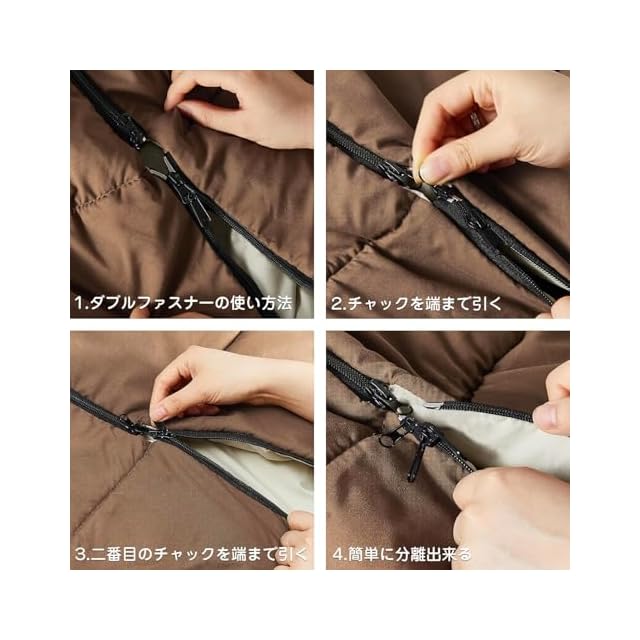 1.ダブルファスナーの使い方法

2.チャックを端まで引く

3.二番目のチャックを端まで引く

4.簡単に分離出来る