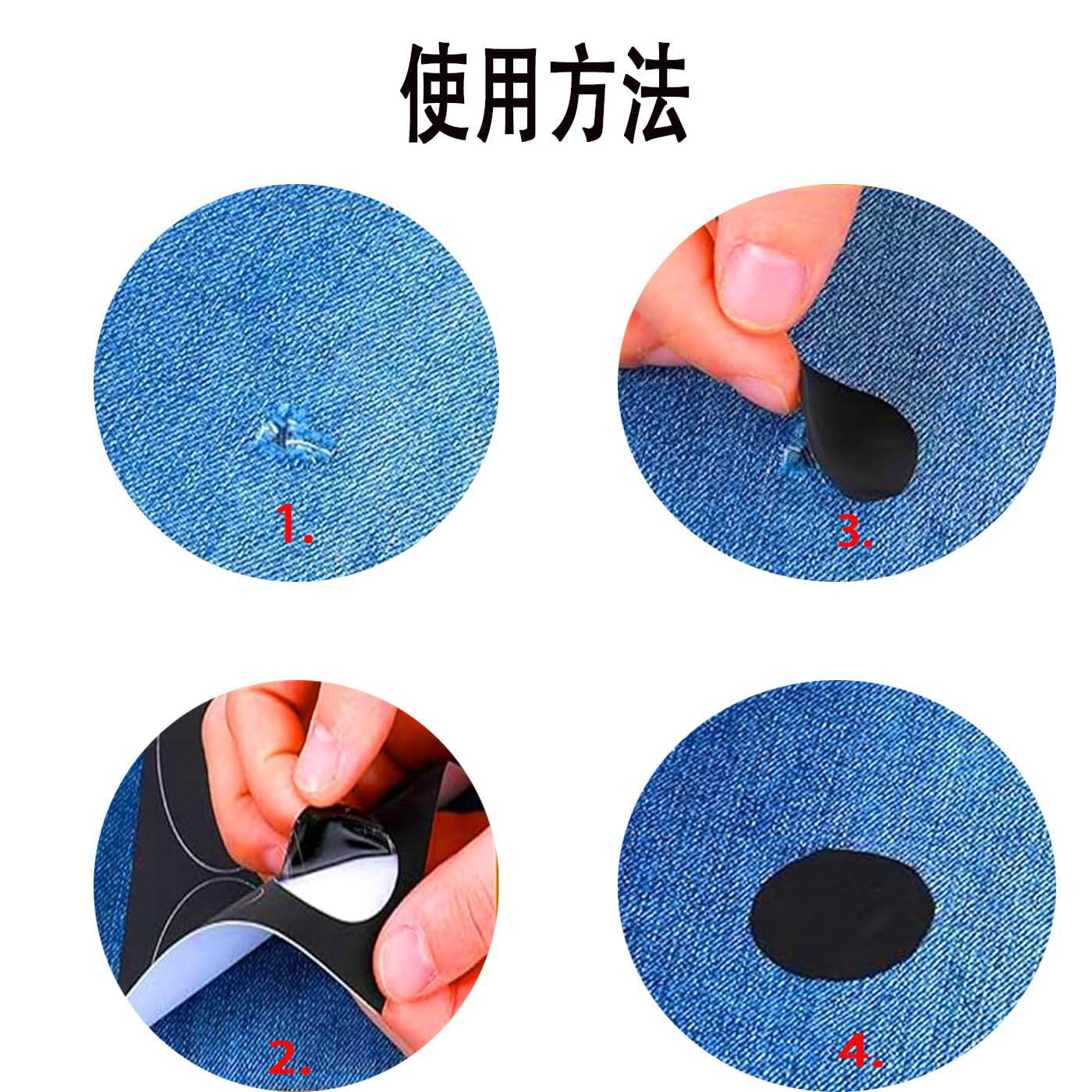 使用方法

1.

3.

2.

4.