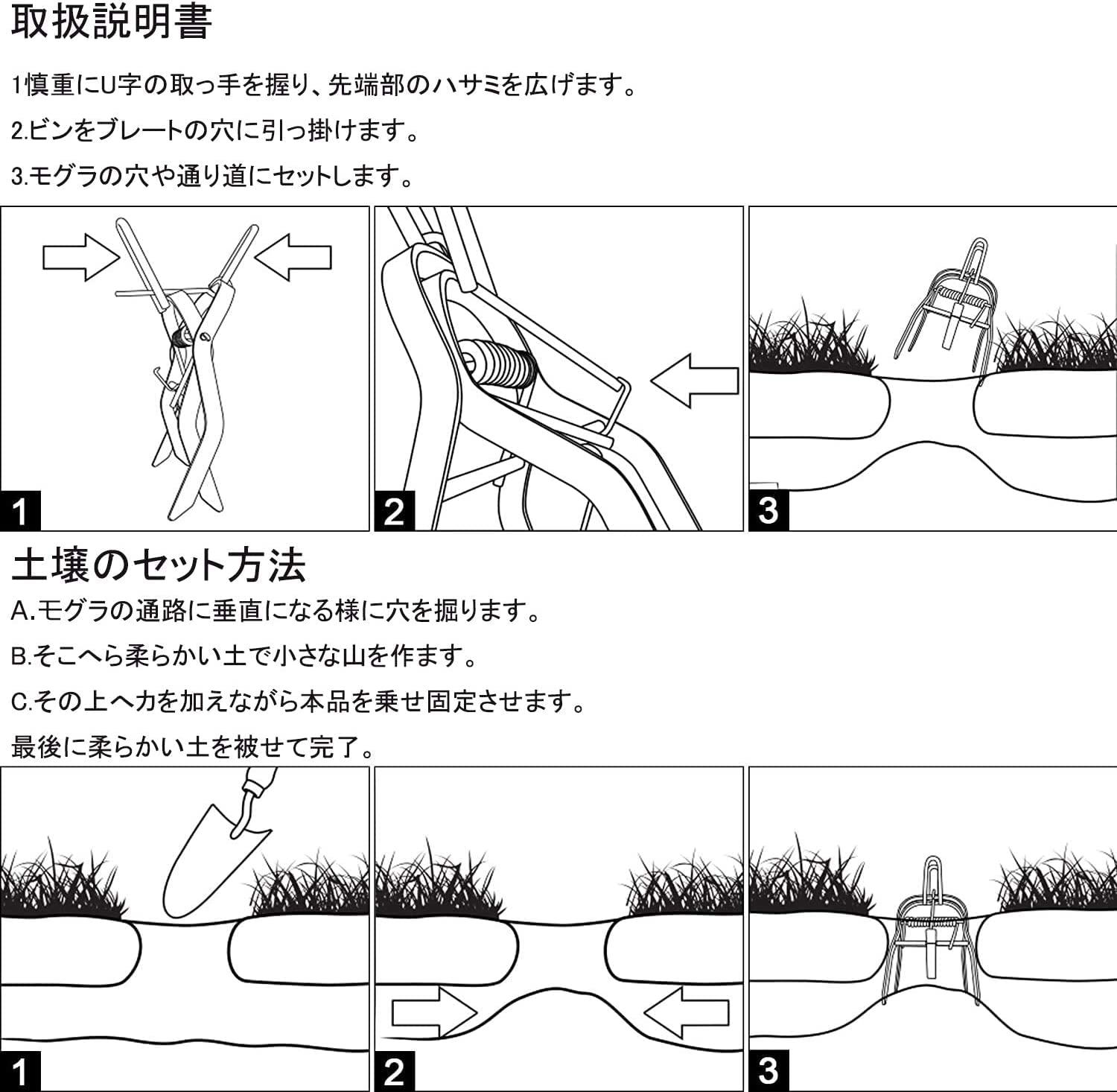 取扱説明書

1慎重にU字の取っ手を握り、先端部のハサミを広げます。

2.ビンをブレートの穴に引っ掛けます。

3.モグラの穴や通り道にセットします。

1

2

3

土壌のセット方法

A.モグラの通路に垂直になる様に穴を掘ります。

B.そこへら柔らかい土で小さな山を作ます。

C.その上へ力を加えながら本品を乗せ固定させます。

最後に柔らかい土を被せて完了。

1

2

3