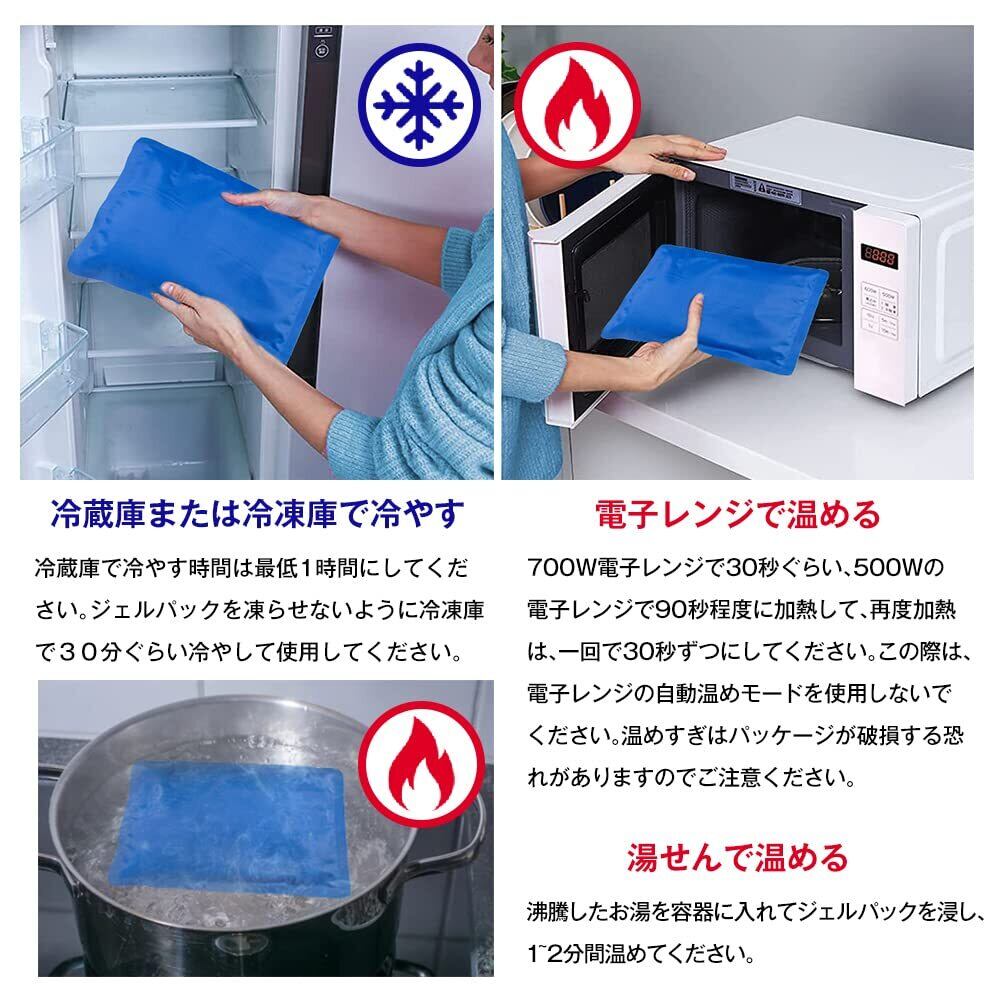 冷蔵庫または冷凍庫で冷やす

冷蔵庫で冷やす時間は最低1時間にしてください。ジェルパックを凍らせないように冷凍庫で30分ぐらい冷やして使用してください。

電子レンジで温める

700W電子レンジで30秒ぐらい、500Wの電子レンジで90秒程度に加熱して、再度加熱は、一回で30秒ずつにしてください。この際は、電子レンジの自動温めモードを使用しないでください。温めすぎはパッケージが破損する恐れがありますのでご注意ください。

湯せんで温める

沸騰したお湯を容器に入れてジェルパックを浸し、1~2分間温めてください。