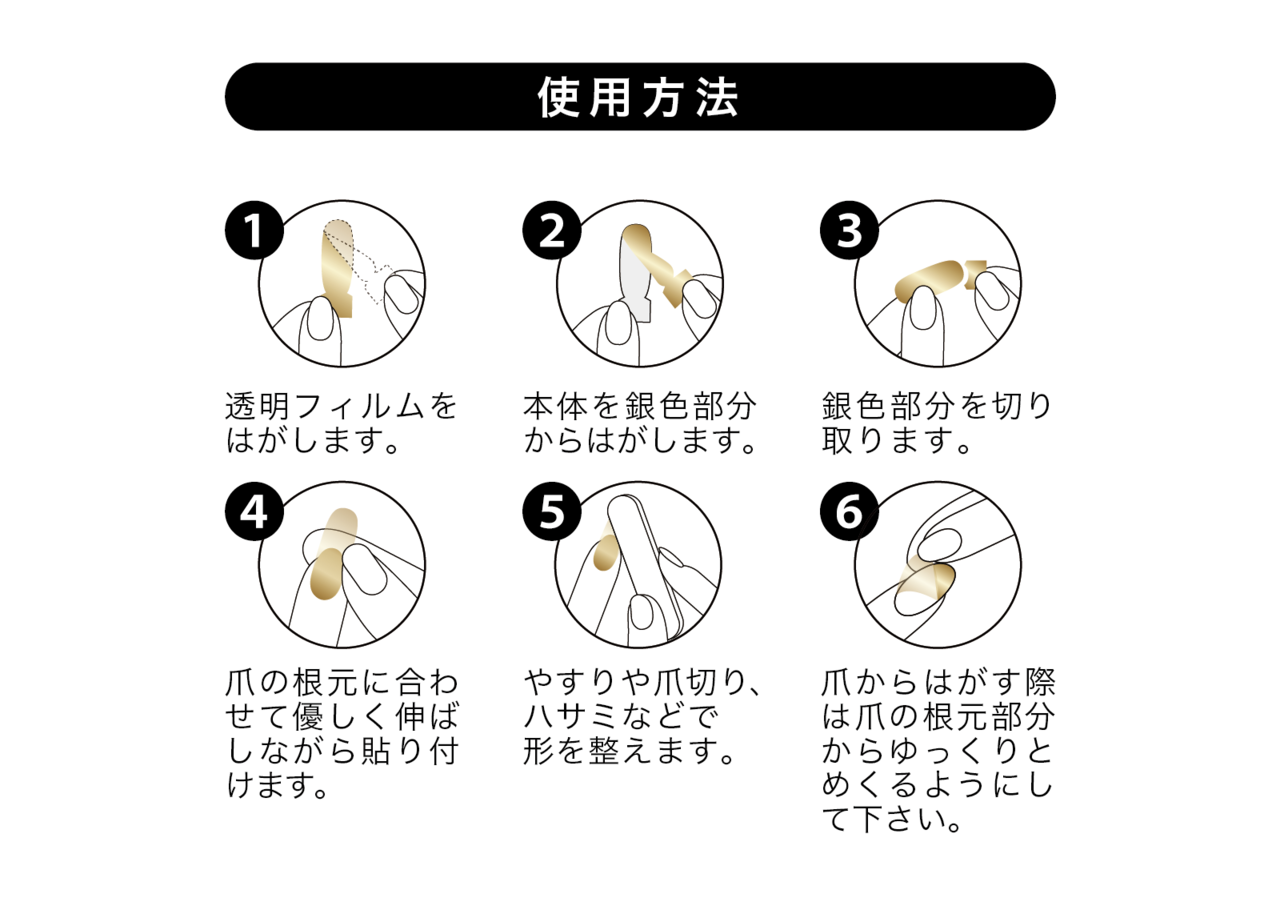 使用方法

1
透明フィルムをはがします。

2
本体を銀色部分からはがします。

3
銀色部分を切り取ります。

4
爪の根元に合わせて優しく伸ばしながら貼り付けます。

5
やすりや爪切り、ハサミなどで形を整えます。

6
爪からはがす際は爪の根元部分からゆっくりとめくるようにして下さい。