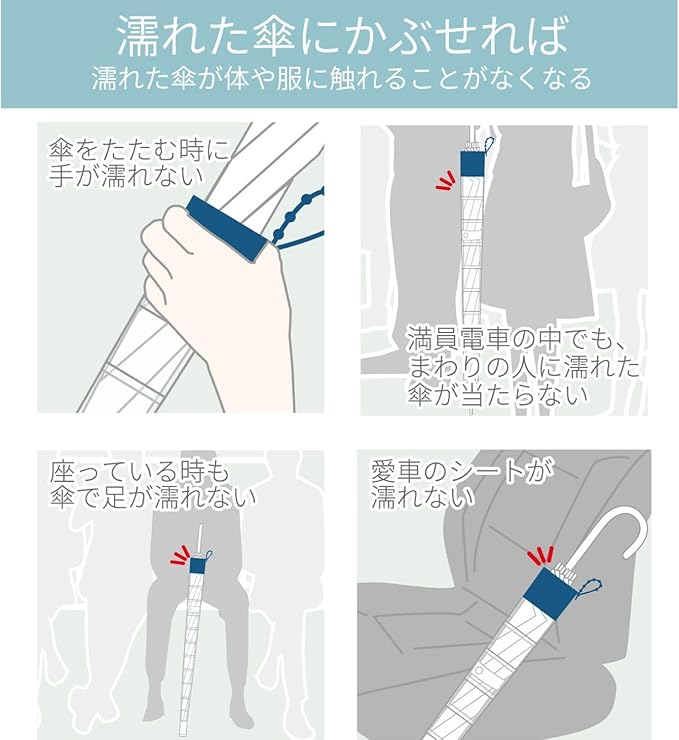 濡れた傘にかぶせれば
濡れた傘が体や服に触れることがなくなる

傘をたたむ時に手が濡れない

満員電車の中でも、まわりの人に濡れた傘が当たらない

座っている時も傘で足が濡れない

愛車のシートが濡れない