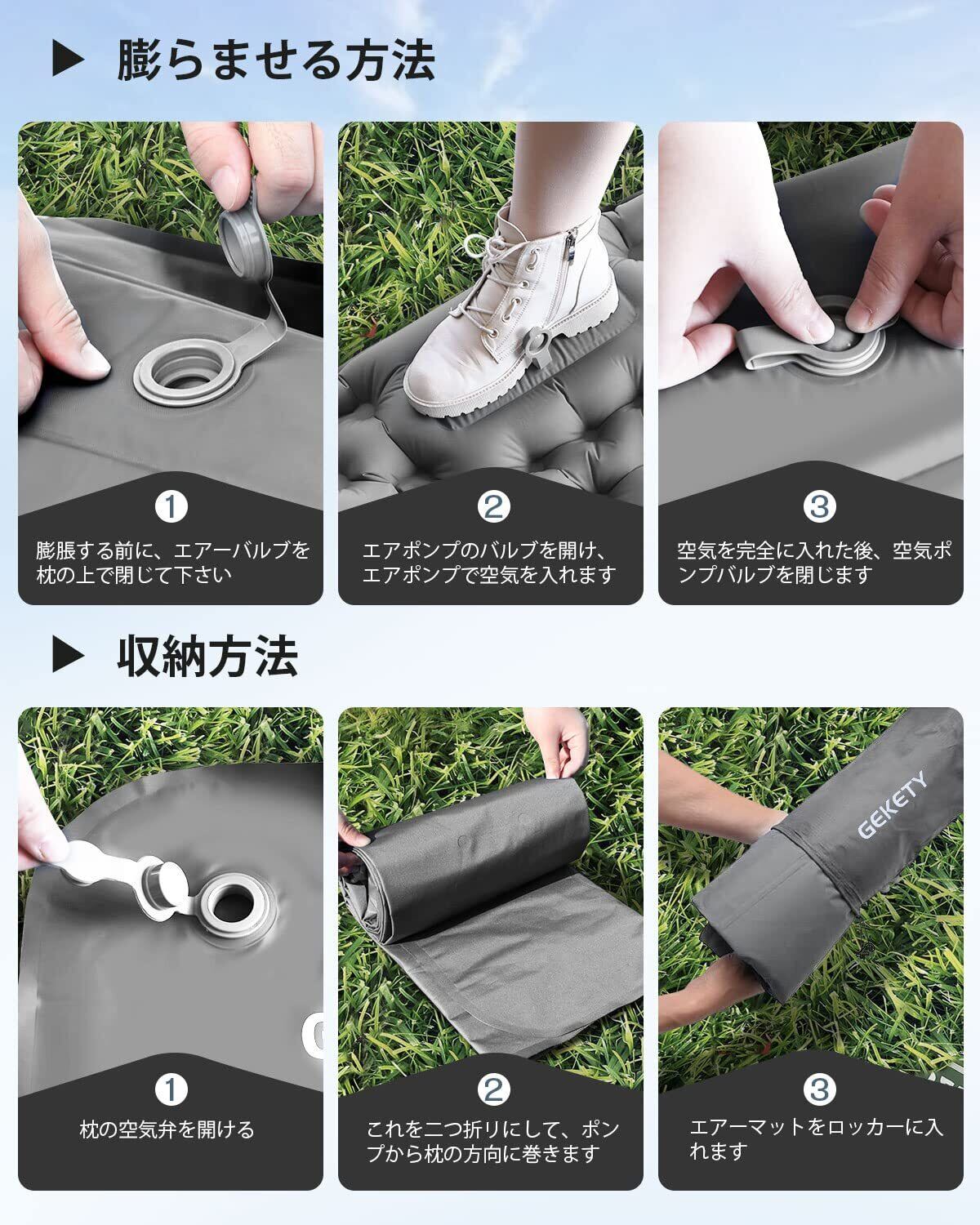 ▶ 膨らませる方法

1
膨脹する前に、エアーバルブを枕の上で閉じて下さい

2
エアポンプのバルブを開け、エアポンプで空気を入れます

3
空気を完全に入れた後、空気ポンプバルブを閉じます

▶ 収納方法

1
枕の空気弁を開ける

2
これを二つ折りにして、ポンプから枕の方向に巻きます

GEKETY

3
エアーマットをロッカーに入れます