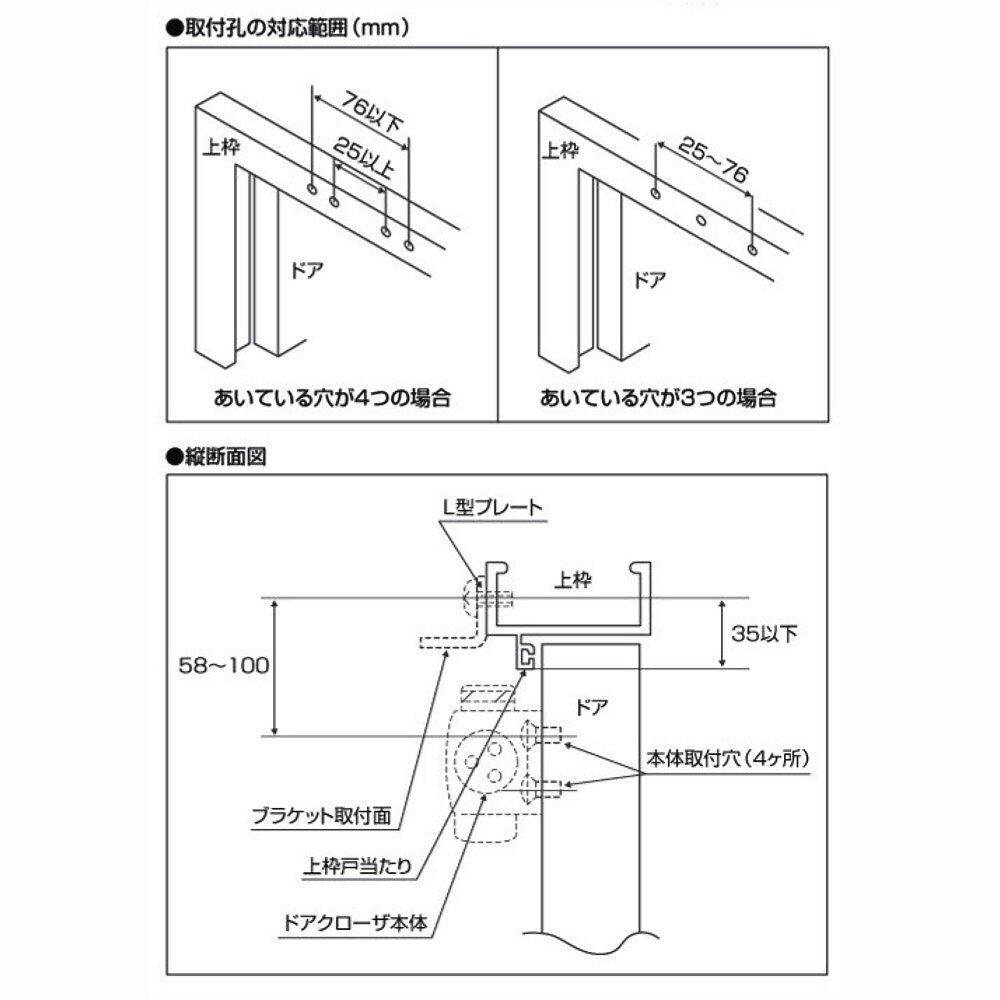 ●取付孔の対応範囲（mm）

76以下
25以上
上枠
ドア
あいている穴が4つの場合

25~76
上枠
ドア
あいている穴が3つの場合

●縦断面図

L型プレート
上枠
35以下
58~100
ドア
本体取付穴（4ヶ所）
ブラケット取付面
上枠戸当たり
ドアクローザ本体