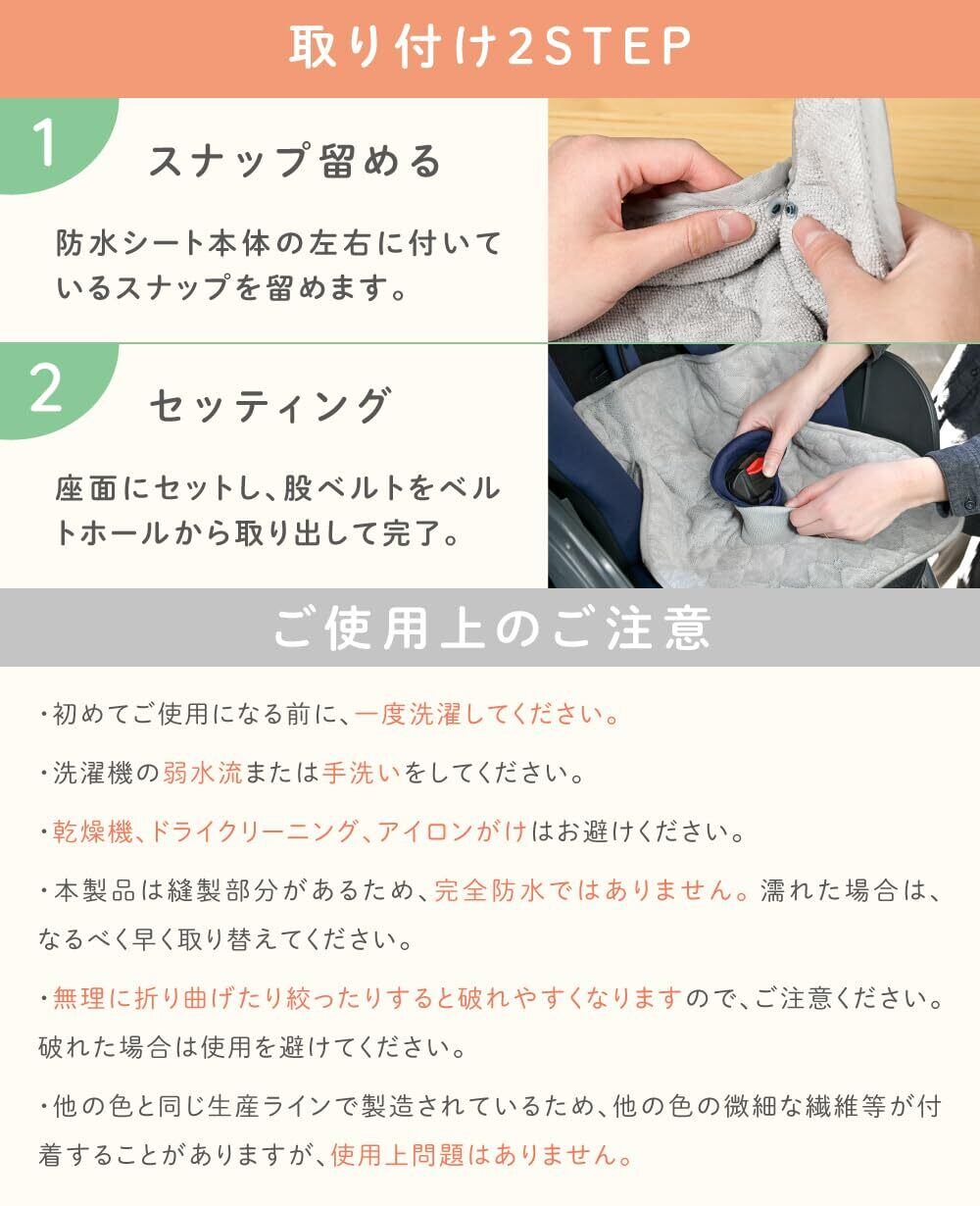 取り付け2STEP

1 スナップ留める

防水シート本体の左右に付いているスナップを留めます。

2 セッティング

座面にセットし、股ベルトをベルトホールから取り出して完了。

ご使用上のご注意

・初めてご使用になる前に、一度洗濯してください。

・洗濯機の弱水流または手洗いをしてください。

・乾燥機、ドライクリーニング、アイロンがけはお避けください。

・本製品は縫製部分があるため、完全防水ではありません。濡れた場合は、なるべく早く取り替えてください。

・無理に折り曲げたり絞ったりすると破れやすくなりますので、ご注意ください。破れた場合は使用を避けてください。

・他の色と同じ生産ラインで製造されているため、他の色の微細な繊維等が付着することがありますが、使用上問題はありません。