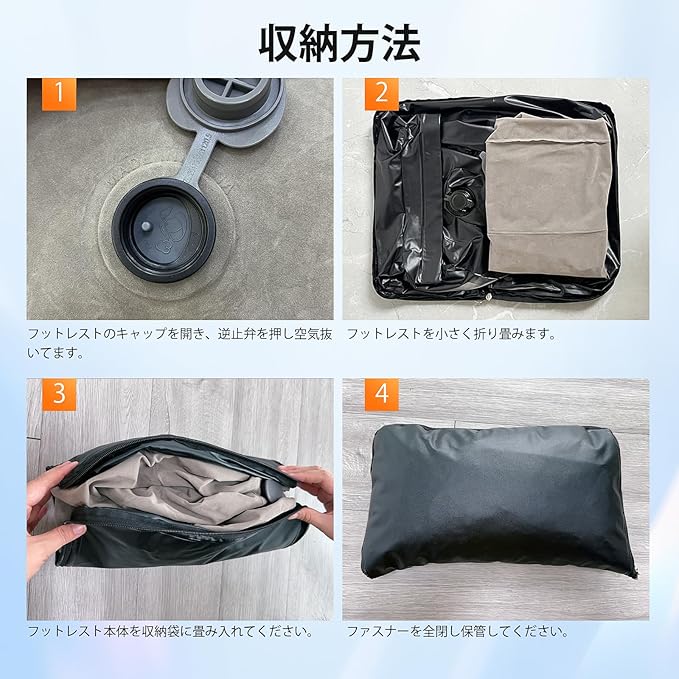 収納方法

1

フットレストのキャップを開き、逆止弁を押し空気抜いてます。

2

フットレストを小さく折り畳みます。

3

フットレスト本体を収納袋に畳み入れてください。

4

ファスナーを全閉し保管してください。