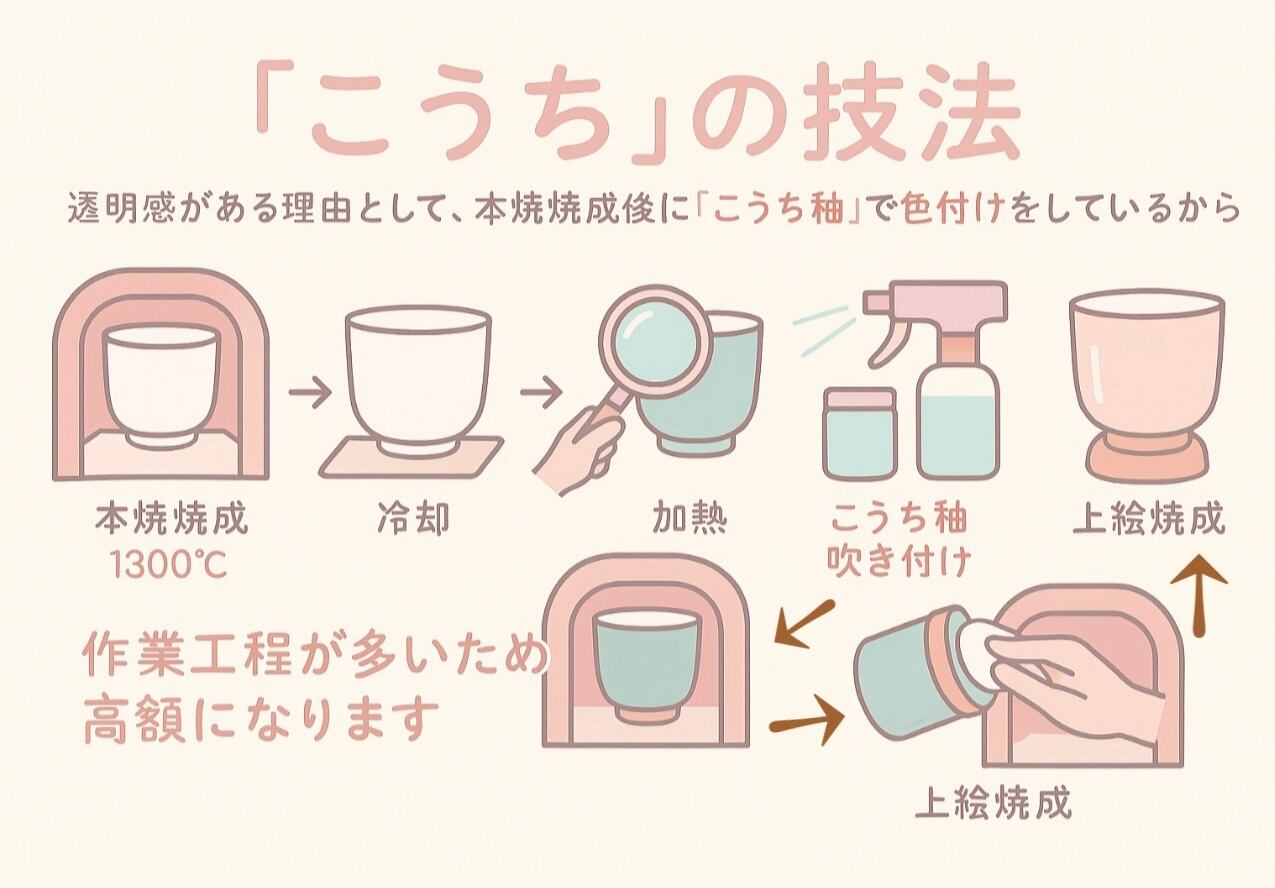 「こうち」の技法

透明感がある理由として、本焼焼成後に「こうち釉」で色付けをしているから

本焼焼成
1300℃

冷却

加熱

こうち釉
吹き付け

上絵焼成

作業工程が多いため
高額になります

上絵焼成