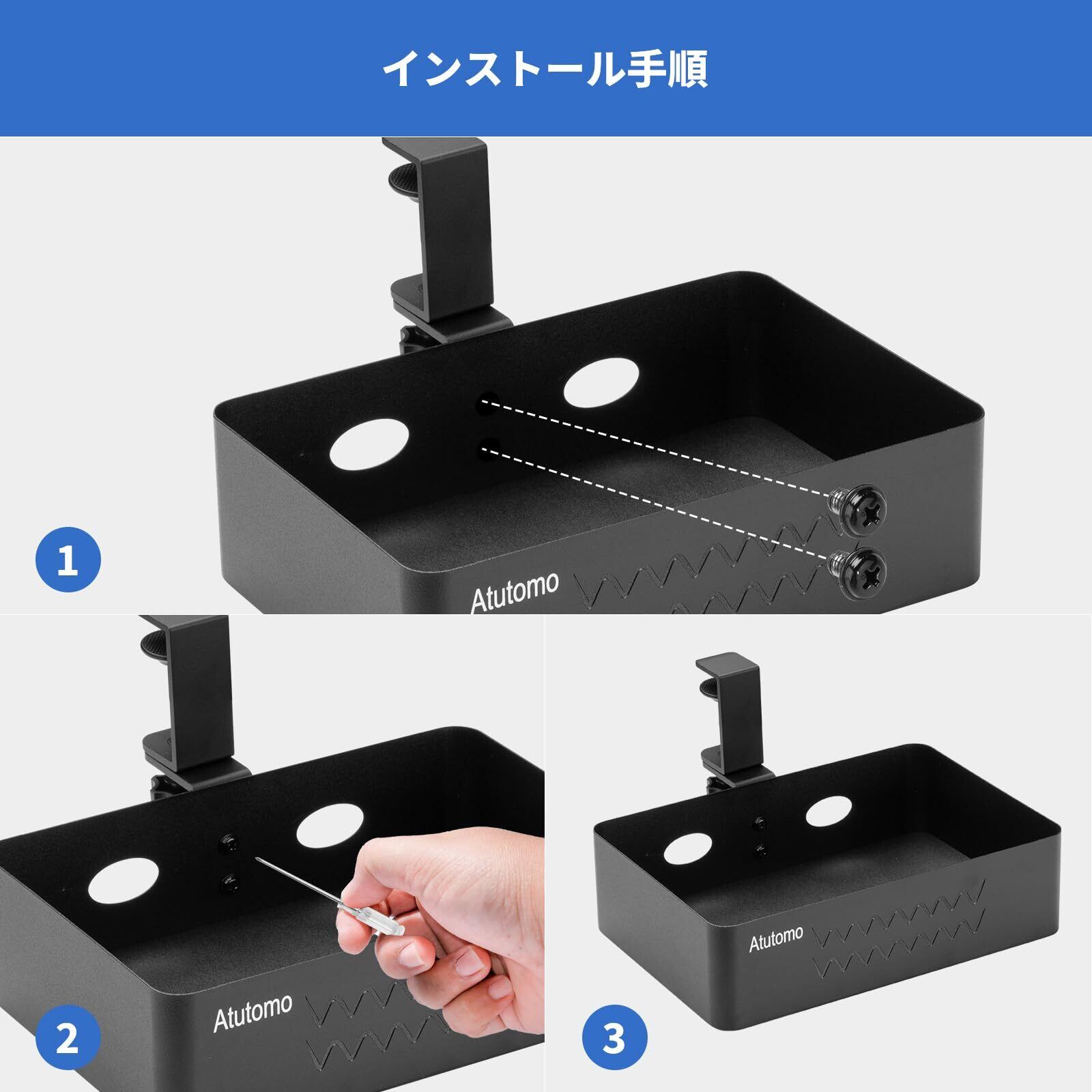 インストール手順

1

Atutomo

2

Atutomo

3

Atutomo