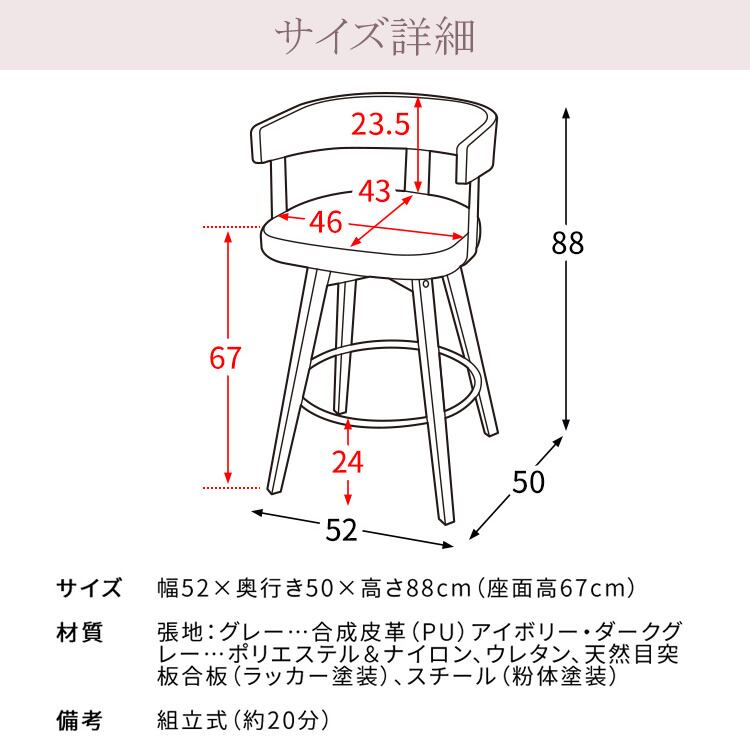 サイズ詳細

23.5
43
46
88
67
24
50
52

サイズ　幅52×奥行き50×高さ88cm（座面高67cm）

材質　張地：グレー…合成皮革（PU）アイボリー・ダークグレー…ポリエステル＆ナイロン、ウレタン、天然目突板合板（ラッカー塗装）、スチール（粉体塗装）

備考　組立式（約20分）