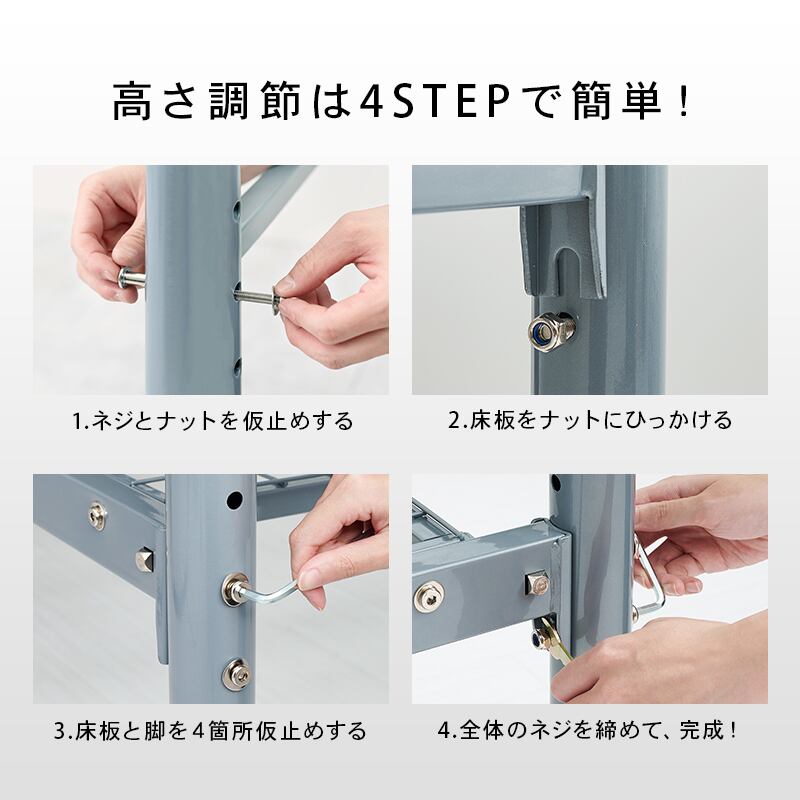 高さ調節は4STEPで簡単！

1.ネジとナットを仮止めする

2.床板をナットにひっかける

3.床板と脚を4箇所仮止めする

4.全体のネジを締めて、完成！