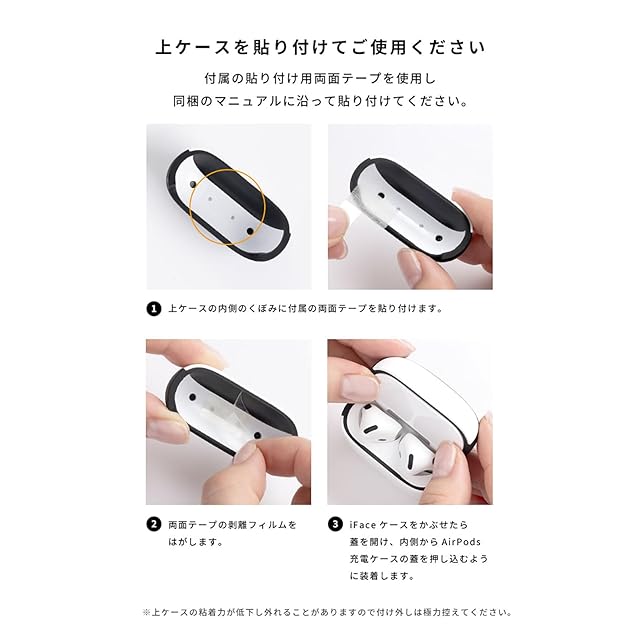 上ケースを貼り付けてご使用ください

付属の貼り付け用両面テープを使用し
同梱のマニュアルに沿って貼り付けてください。

1 上ケースの内側のくぼみに付属の両面テープを貼り付けます。

2 両面テープの剥離フィルムをはがします。

3 iFace ケースをかぶせたら蓋を開け、内側から AirPods 充電ケースの蓋を押し込むように装着します。

※上ケースの粘着力が低下し外れることがありますので付け外しは極力控えてください。