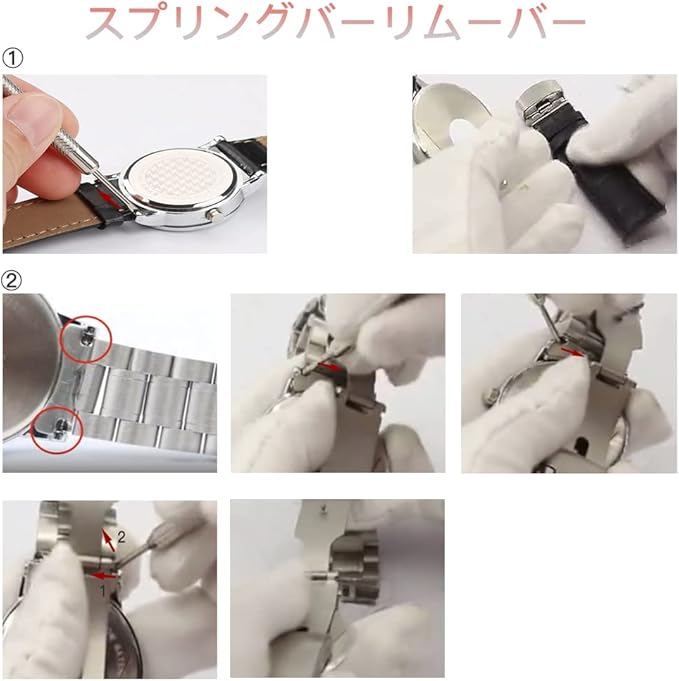 スプリングバーリムーバー

①

②

2
1