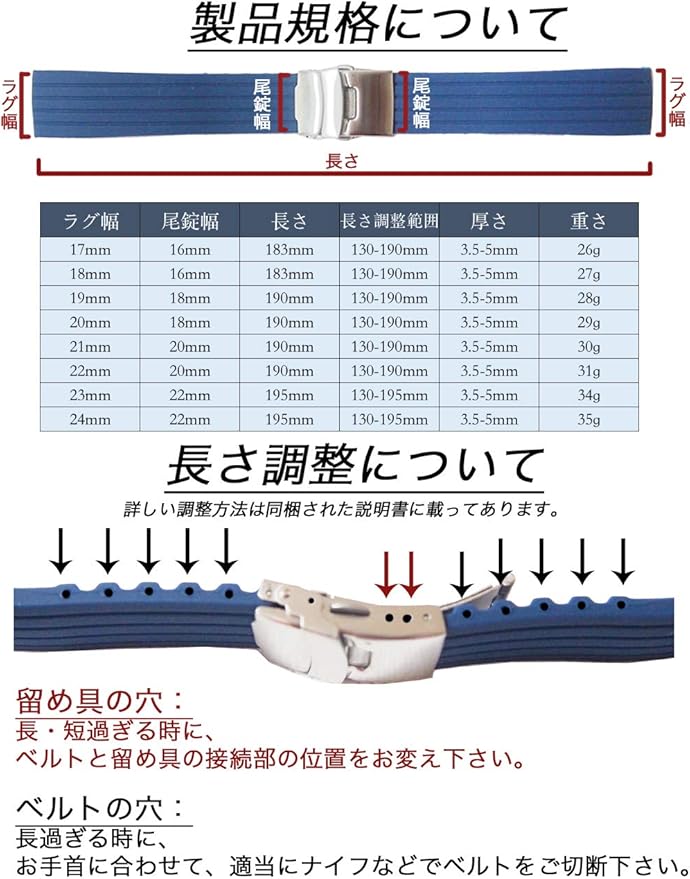 製品規格について

ラグ幅 尾錠幅 尾錠幅 ラグ幅

長さ

| ラグ幅 | 尾錠幅 | 長さ | 長さ調整範囲 | 厚さ | 重さ |
|---|---|---|---|---|---|
| 17mm | 16mm | 183mm | 130-190mm | 3.5-5mm | 26g |
| 18mm | 16mm | 183mm | 130-190mm | 3.5-5mm | 27g |
| 19mm | 18mm | 190mm | 130-190mm | 3.5-5mm | 28g |
| 20mm | 18mm | 190mm | 130-190mm | 3.5-5mm | 29g |
| 21mm | 20mm | 190mm | 130-190mm | 3.5-5mm | 30g |
| 22mm | 20mm | 190mm | 130-190mm | 3.5-5mm | 31g |
| 23mm | 22mm | 195mm | 130-195mm | 3.5-5mm | 34g |
| 24mm | 22mm | 195mm | 130-195mm | 3.5-5mm | 35g |

長さ調整について

詳しい調整方法は同梱された説明書に載ってあります。

留め具の穴：
長・短過ぎる時に、
ベルトと留め具の接続部の位置をお変え下さい。

ベルトの穴：
長過ぎる時に、
お手首に合わせて、適当にナイフなどでベルトをご切断下さい。