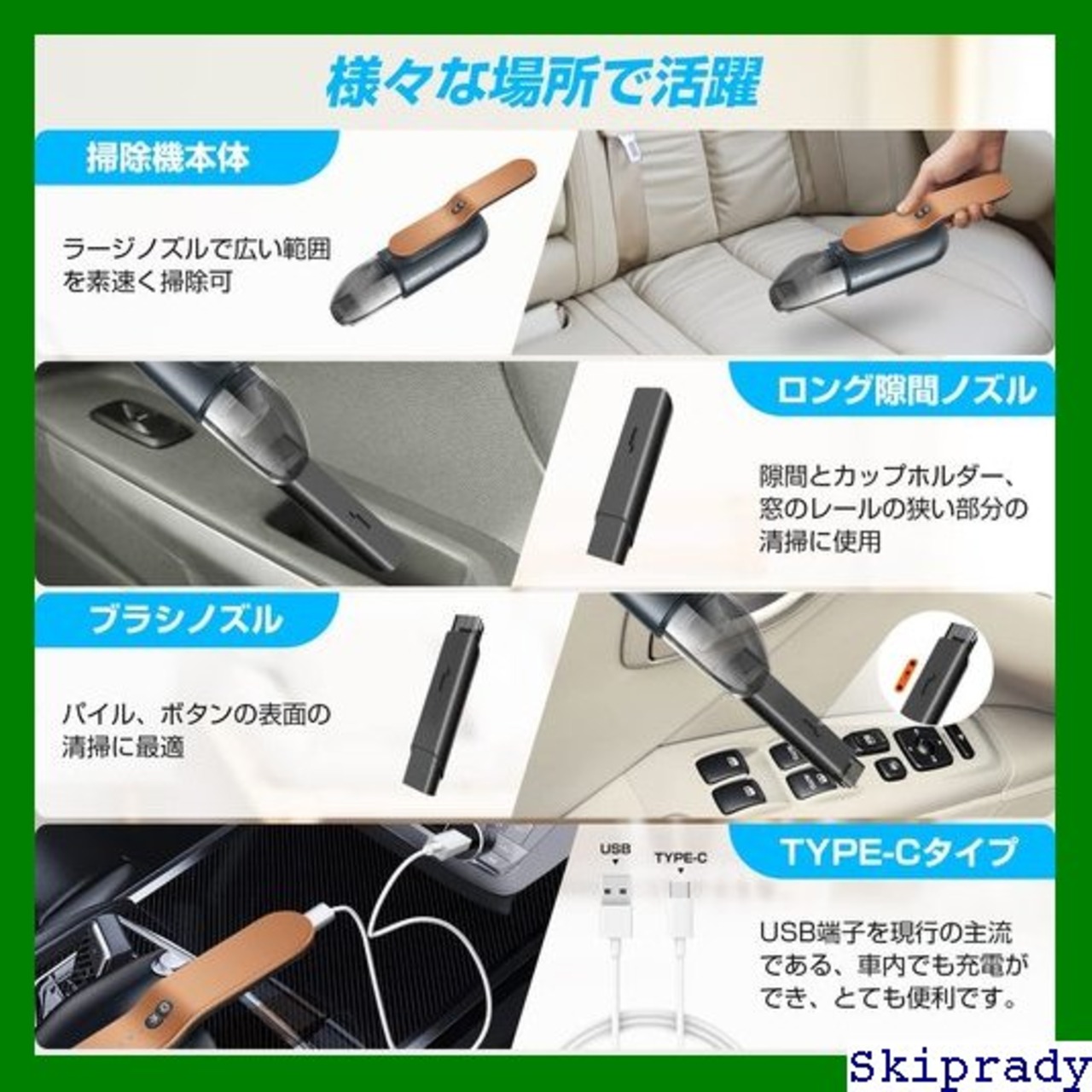 様々な場所で活躍

掃除機本体

ラージノズルで広い範囲を素速く掃除可

ロング隙間ノズル

隙間とカップホルダー、窓のレールの狭い部分の清掃に使用

ブラシノズル

パイル、ボタンの表面の清掃に最適

TYPE-Cタイプ

USB

TYPE-C

USB端子を現行の主流である、車内でも充電ができ、とても便利です。

Skiprady