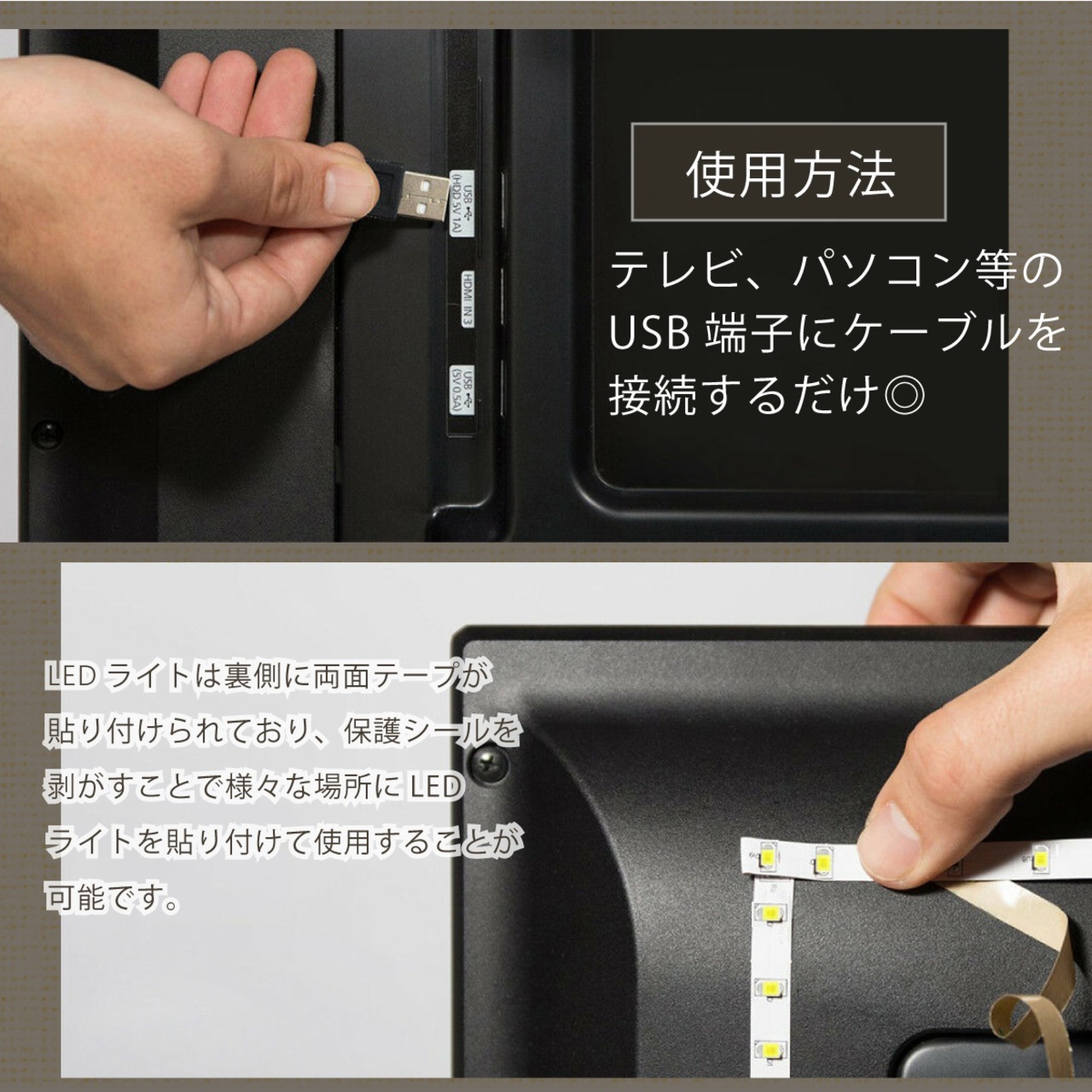 USB
(HDD 5V 1A)

HDMI IN 3

USB
(5V 0.5A)

使用方法

テレビ、パソコン等のUSB 端子にケーブルを接続するだけ◎

LED ライトは裏側に両面テープが貼り付けられており、保護シールを剥がすことで様々な場所に LED ライトを貼り付けて使用することが可能です。