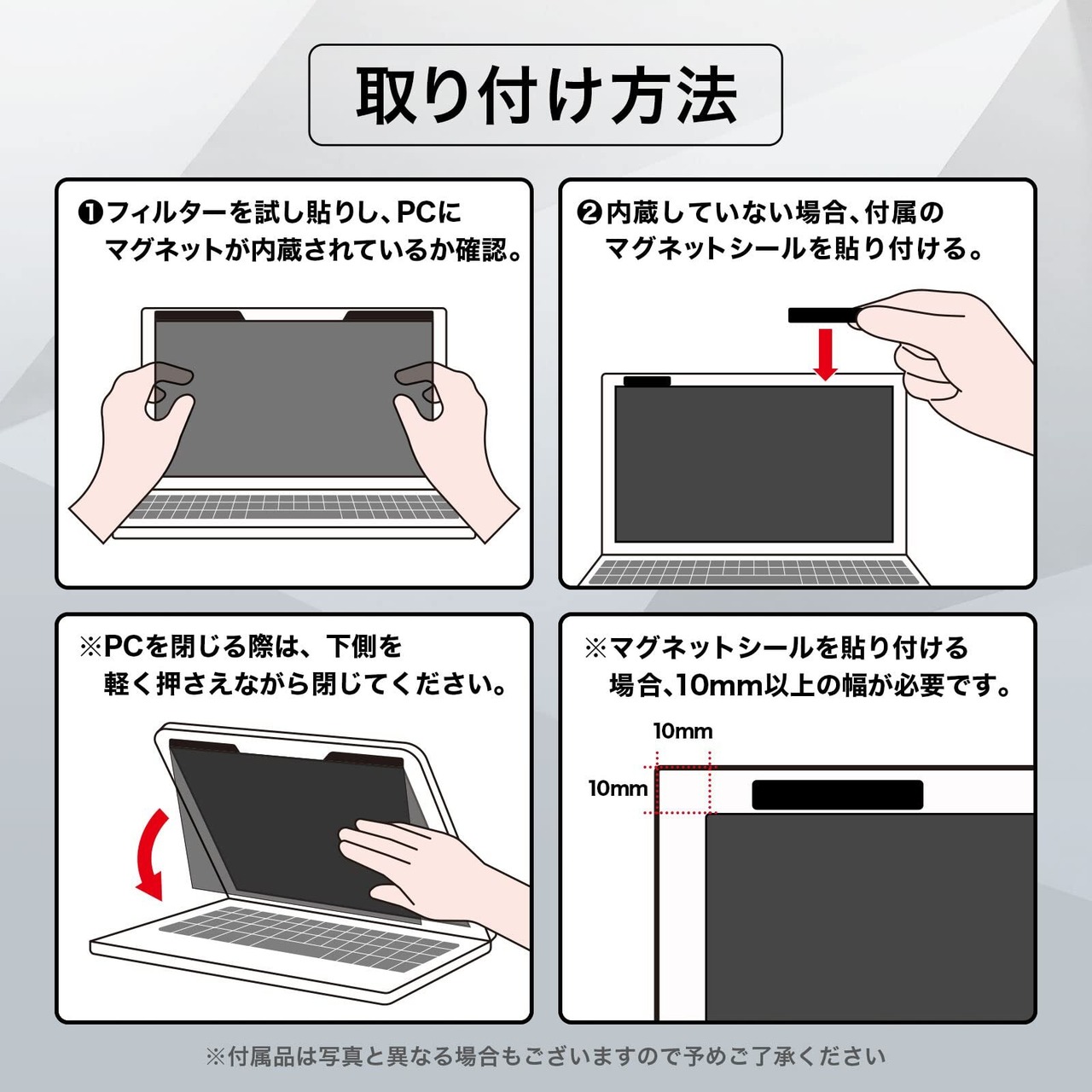 取り付け方法

❶フィルターを試し貼りし、PCにマグネットが内蔵されているか確認。

❷内蔵していない場合、付属のマグネットシールを貼り付ける。

※PCを閉じる際は、下側を軽く押さえながら閉じてください。

※マグネットシールを貼り付ける場合、10mm以上の幅が必要です。

10mm

10mm

※付属品は写真と異なる場合もございますので予めご了承ください