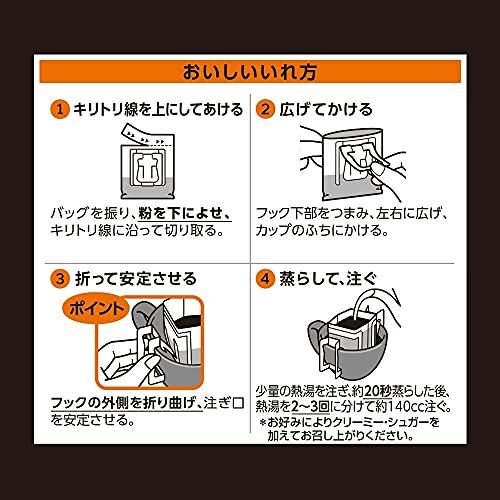 おいしいいれ方

1 キリトリ線を上にしてあける

バッグを振り、粉を下によせ、キリトリ線に沿って切り取る。

2 広げてかける

フック下部をつまみ、左右に広げ、カップのふちにかける。

3 折って安定させる

ポイント

フックの外側を折り曲げ、注ぎ口を安定させる。

4 蒸らして、注ぐ

少量の熱湯を注ぎ、約20秒蒸らした後、熱湯を2〜3回に分けて約140cc注ぐ。
＊お好みによりクリーミー・シュガーを加えてお召し上がりください。