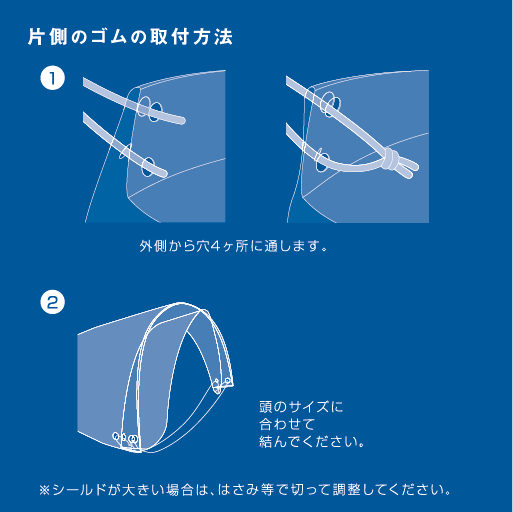 片側のゴムの取付方法

1

外側から穴4ヶ所に通します。

2

頭のサイズに
合わせて
結んでください。

※シールドが大きい場合は、はさみ等で切って調整してください。