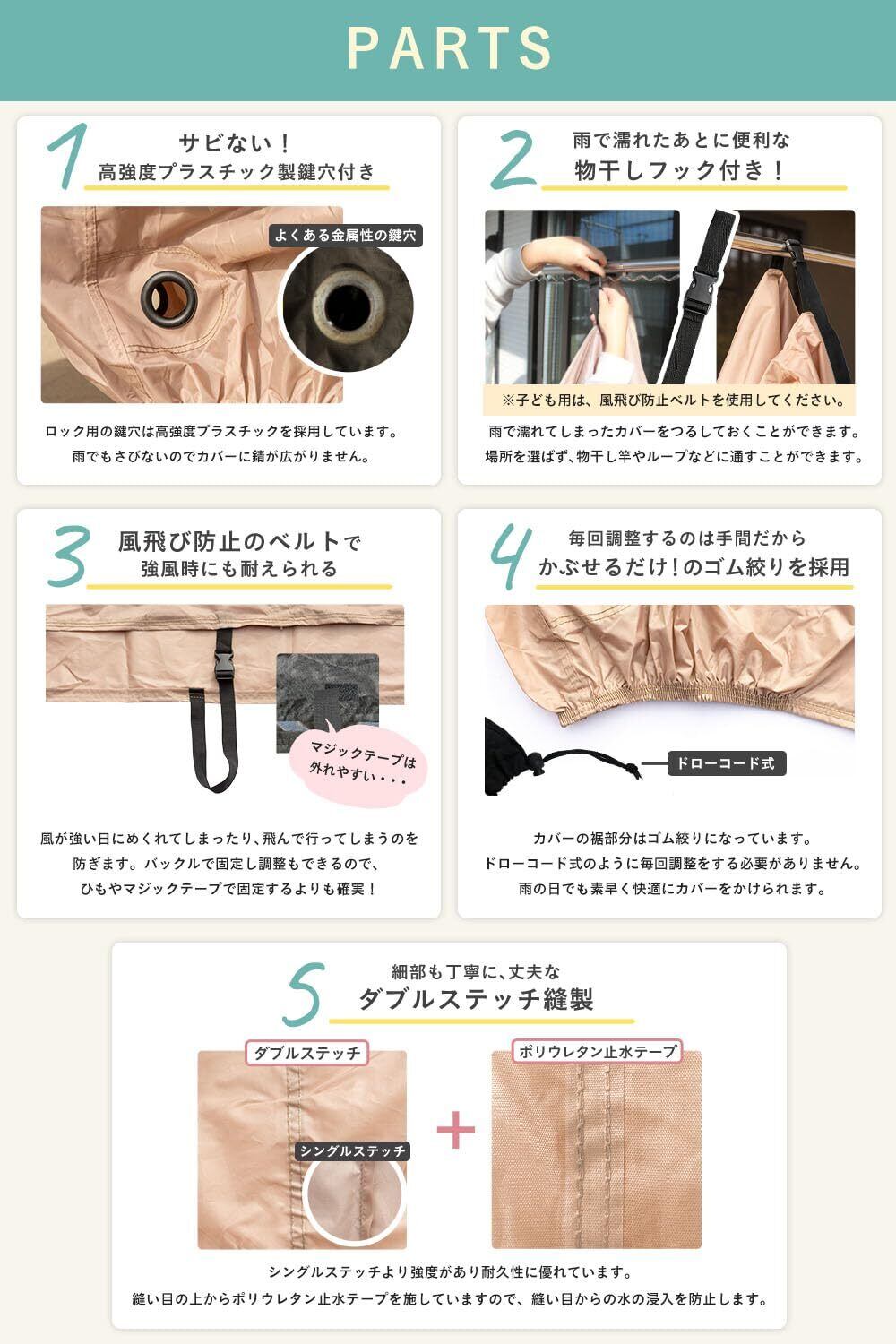 PARTS

1
サビない！
高強度プラスチック製鍵穴付き

よくある金属性の鍵穴

ロック用の鍵穴は高強度プラスチックを採用しています。
雨でもさびないのでカバーに錆が広がりません。

2
雨で濡れたあとに便利な
物干しフック付き！

※子ども用は、風飛び防止ベルトを使用してください。

雨で濡れてしまったカバーをつるしておくことができます。
場所を選ばず、物干し竿やループなどに通すことができます。

3
風飛び防止のベルトで
強風時にも耐えられる

マジックテープは外れやすい・・・

風が強い日にめくれてしまったり、飛んで行ってしまうのを防ぎます。バックルで固定し調整もできるので、ひもやマジックテープで固定するよりも確実！

4
毎回調整するのは手間だから
かぶせるだけ！のゴム絞りを採用

ドローコード式

カバーの裾部分はゴム絞りになっています。
ドローコード式のように毎回調整をする必要がありません。
雨の日でも素早く快適にカバーをかけられます。

5
細部も丁寧に、丈夫な
ダブルステッチ縫製

ダブルステッチ

シングルステッチ

+

ポリウレタン止水テープ

シングルステッチより強度があり耐久性に優れています。
縫い目の上からポリウレタン止水テープを施していますので、縫い目からの水の浸入を防止します。