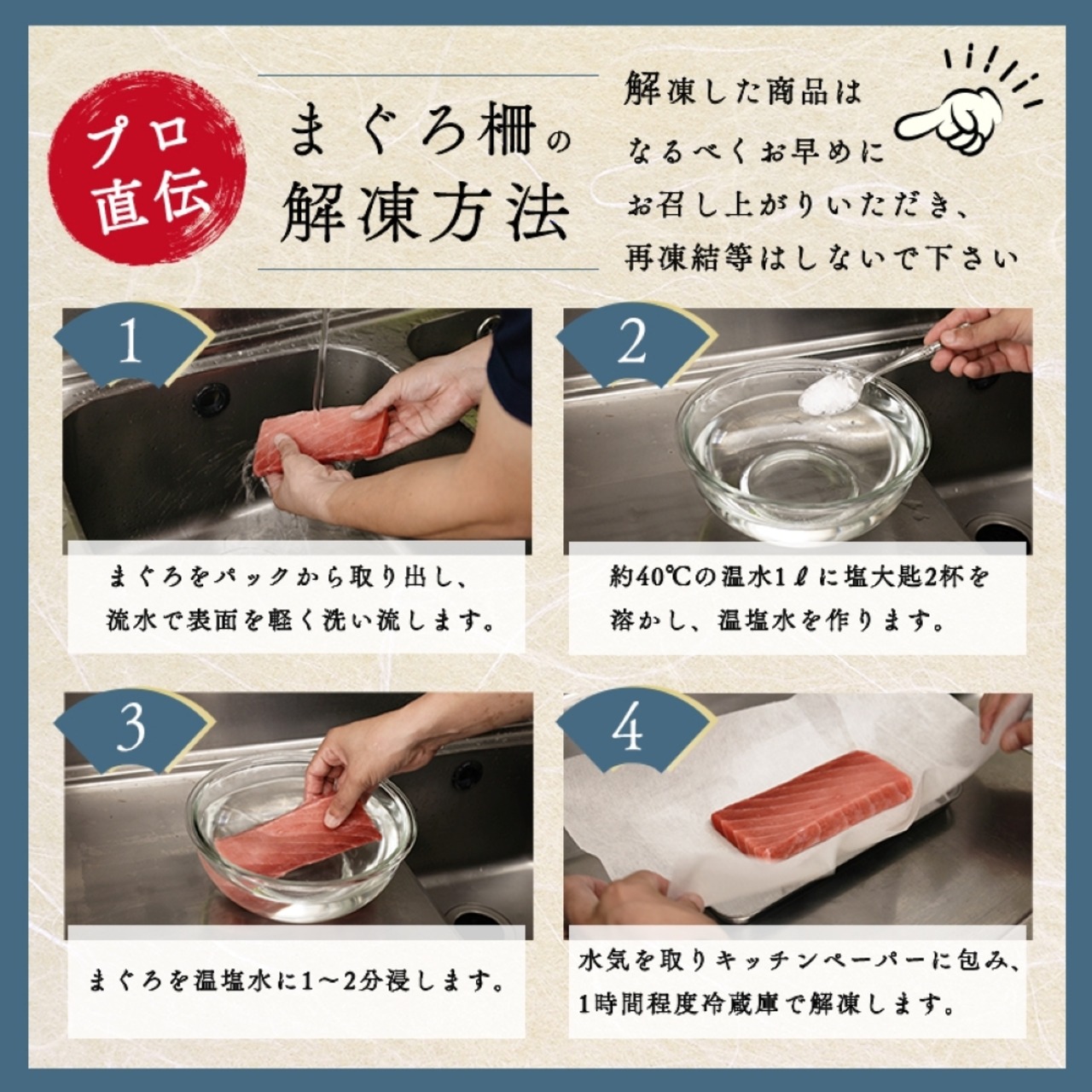 プロ直伝

まぐろ柵の解凍方法

解凍した商品はなるべくお早めにお召し上がりいただき、再凍結等はしないで下さい

1

まぐろをパックから取り出し、流水で表面を軽く洗い流します。

2

約40℃の温水1ℓに塩大匙2杯を溶かし、温塩水を作ります。

3

まぐろを温塩水に1～2分浸します。

4

水気を取りキッチンペーパーに包み、1時間程度冷蔵庫で解凍します。