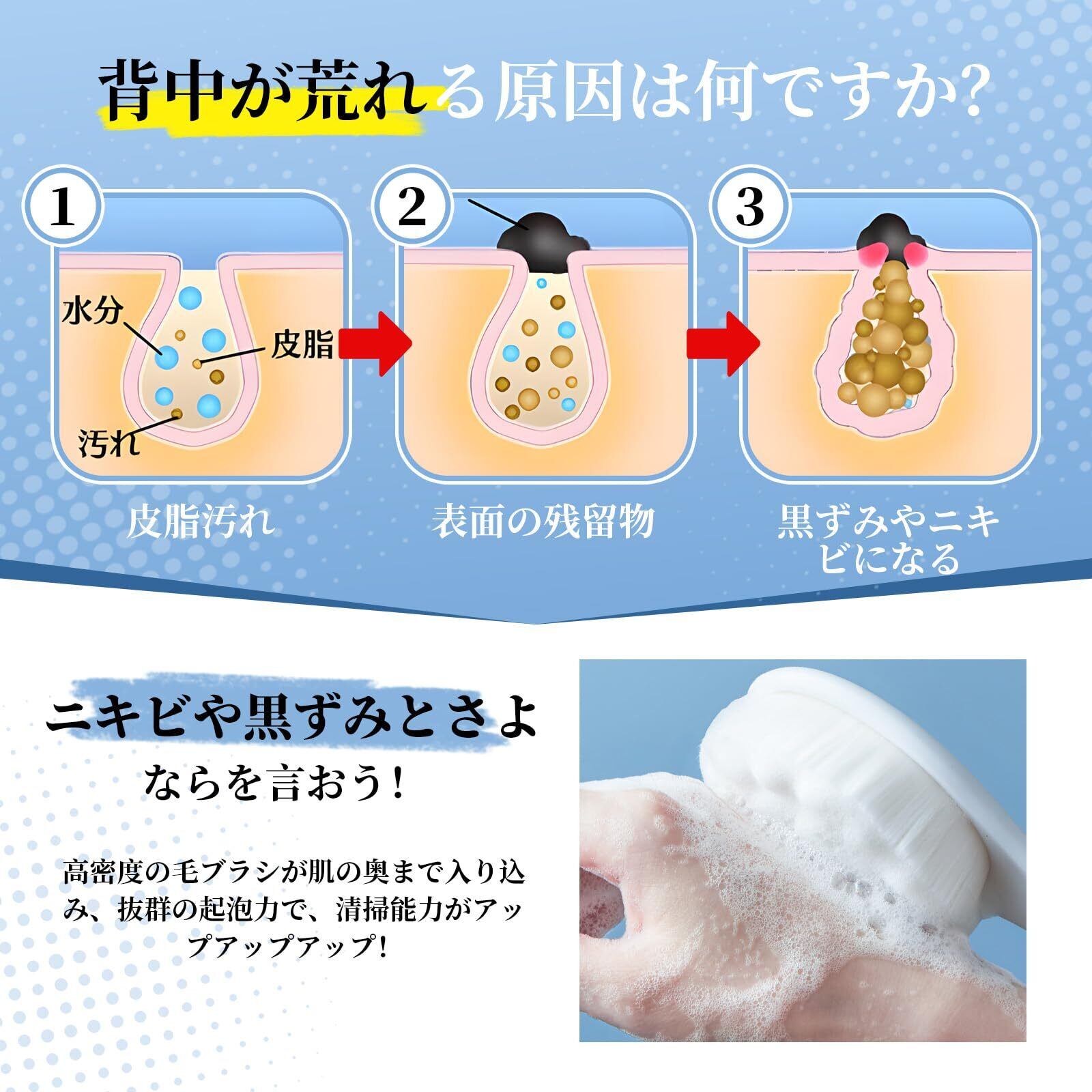 背中が荒れる原因は何ですか?

1

水分

皮脂

汚れ

皮脂汚れ

2

表面の残留物

3

黒ずみやニキビになる

ニキビや黒ずみとさよならを言おう!

高密度の毛ブラシが肌の奥まで入り込み、抜群の起泡力で、清掃能力がアップアップアップ!