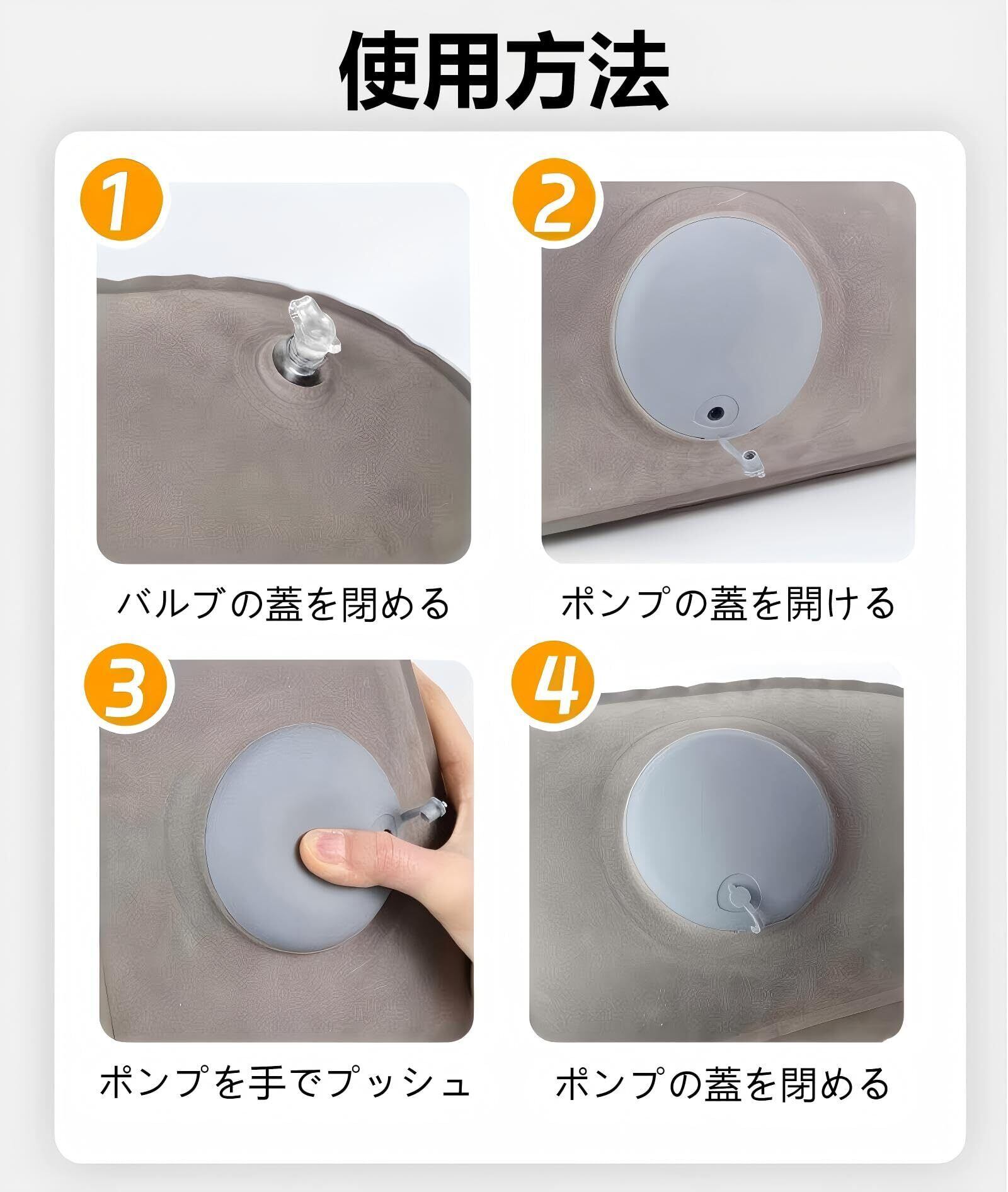 使用方法

1

バルブの蓋を閉める

2

ポンプの蓋を開ける

3

ポンプを手でプッシュ

4

ポンプの蓋を閉める