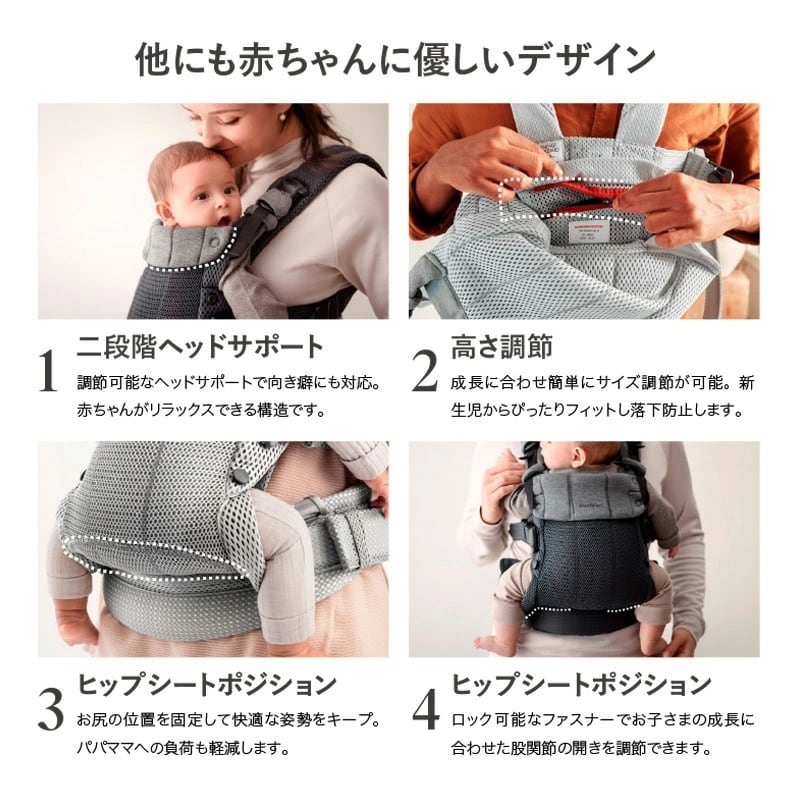 他にも赤ちゃんに優しいデザイン

1 二段階ヘッドサポート
調節可能なヘッドサポートで向き癖にも対応。赤ちゃんがリラックスできる構造です。

2 高さ調節
成長に合わせ簡単にサイズ調節が可能。新生児からぴったりフィットし落下防止します。

3 ヒップシートポジション
お尻の位置を固定して快適な姿勢をキープ。パパママへの負荷も軽減します。

4 ヒップシートポジション
ロック可能なファスナーでお子さまの成長に合わせた股関節の開きを調節できます。